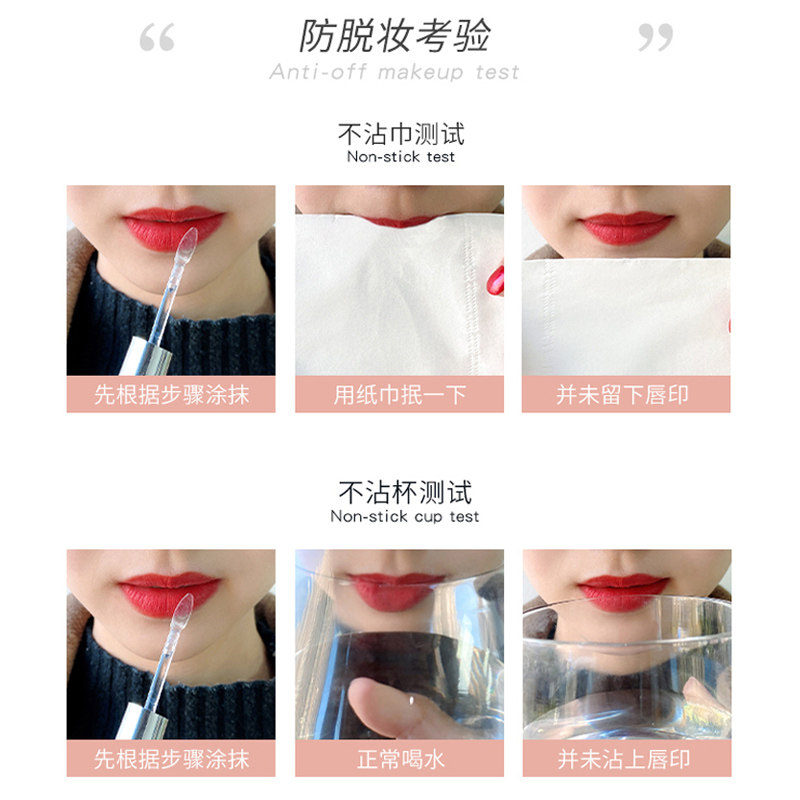 “ 防脱妆考验 ”
Anti-off makeup test

不沾巾测试
Non-stick test

先根据步骤涂抹

用纸巾抿一下

并未留下唇印

不沾杯测试
Non-stick cup test

先根据步骤涂抹

正常喝水

并未沾上唇印