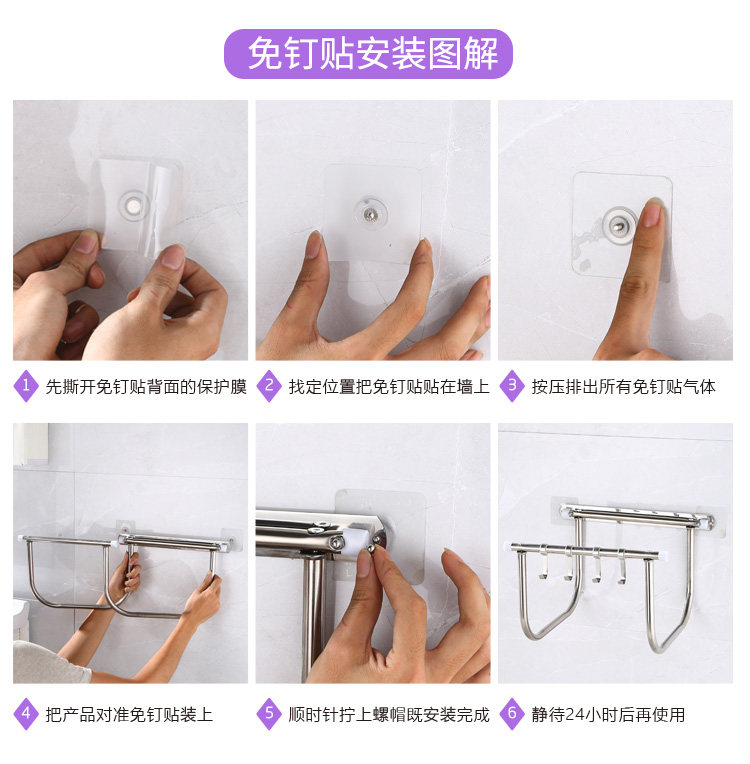 免钉贴安装图解

1 先撕开免钉贴背面的保护膜

2 找定位置把免钉贴贴在墙上

3 按压排出所有免钉贴气体

4 把产品对准免钉贴装上

5 顺时针拧上螺帽既安装完成

6 静待24小时后再使用