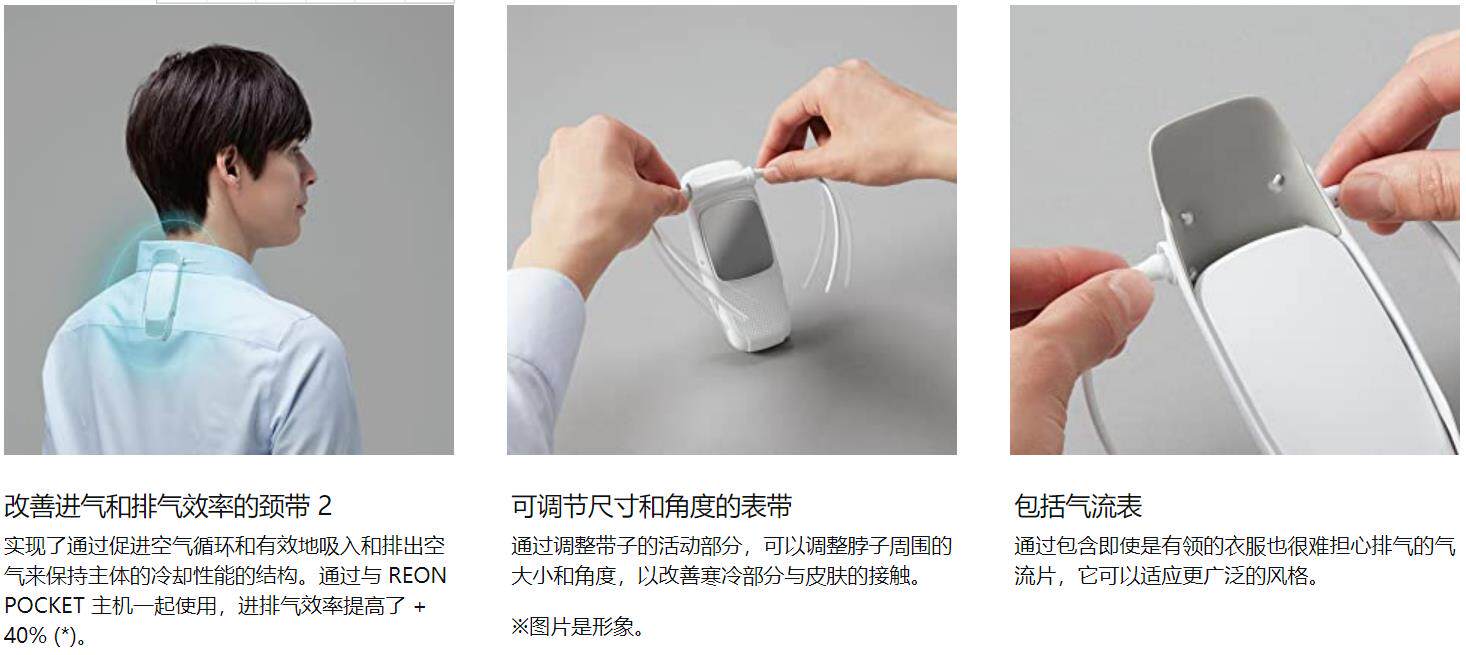 改善进气和排气效率的颈带 2

实现了通过促进空气循环和有效地吸入和排出空气来保持主体的冷却性能的结构。通过与 REON POCKET 主机一起使用，进排气效率提高了 + 40% (*)。

可调节尺寸和角度的表带

通过调整带子的活动部分，可以调整脖子周围的大小和角度，以改善寒冷部分与皮肤的接触。

※图片是形象。

包括气流表

通过包含即使是有领的衣服也很难担心排气的气流片，它可以适应更广泛的风格。