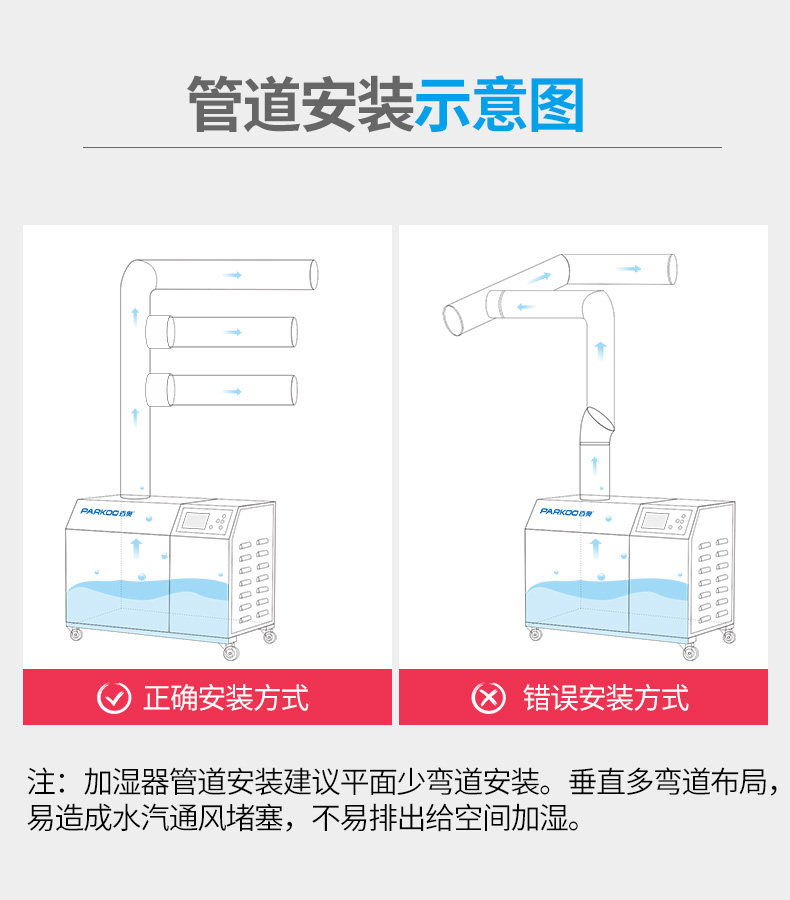 管道安装示意图

PARKOO百奥

正确安装方式

PARKOO百奥

错误安装方式

注：加湿器管道安装建议平面少弯道安装。垂直多弯道布局，易造成水汽通风堵塞，不易排出给空间加湿。