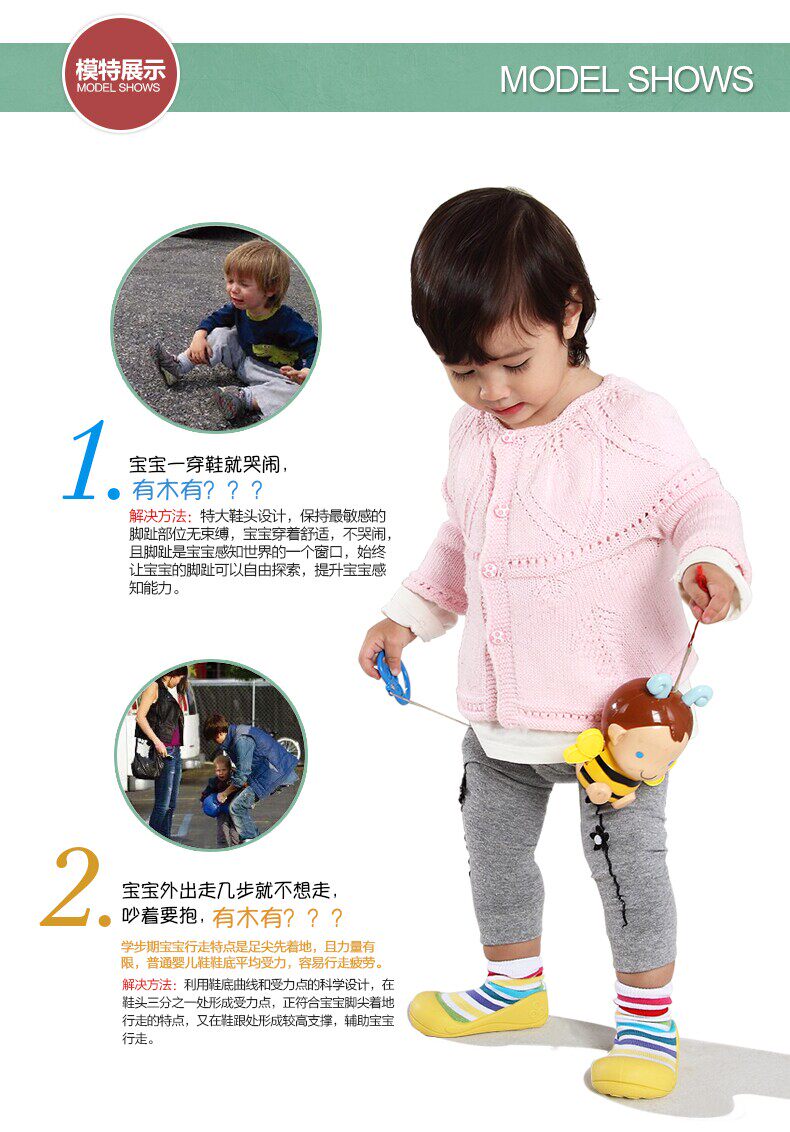 模特展示
MODEL SHOWS

MODEL SHOWS

1. 宝宝一穿鞋就哭闹，有木有？？？

解决方法：特大鞋头设计，保持最敏感的脚趾部位无束缚，宝宝穿着舒适，不哭闹，且脚趾是宝宝感知世界的一个窗口，始终让宝宝的脚趾可以自由探索，提升宝宝感知能力。

2. 宝宝外出走几步就不想走，吵着要抱，有木有？？？

学步期宝宝行走特点是足尖先着地，且力量有限，普通婴儿鞋鞋底平均受力，容易行走疲劳。

解决方法：利用鞋底曲线和受力点的科学设计，在鞋头三分之一处形成受力点，正符合宝宝脚尖着地行走的特点，又在鞋跟处形成较高支撑，辅助宝宝行走。