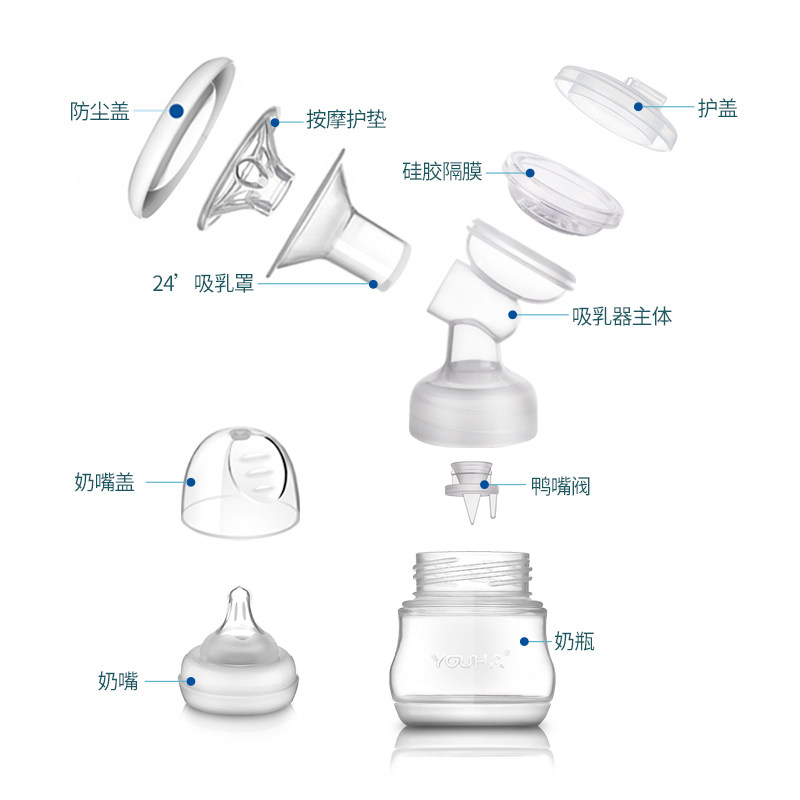 防尘盖

按摩护垫

护盖

硅胶隔膜

24’吸乳罩

吸乳器主体

奶嘴盖

鸭嘴阀

奶瓶

YOUHA

奶嘴