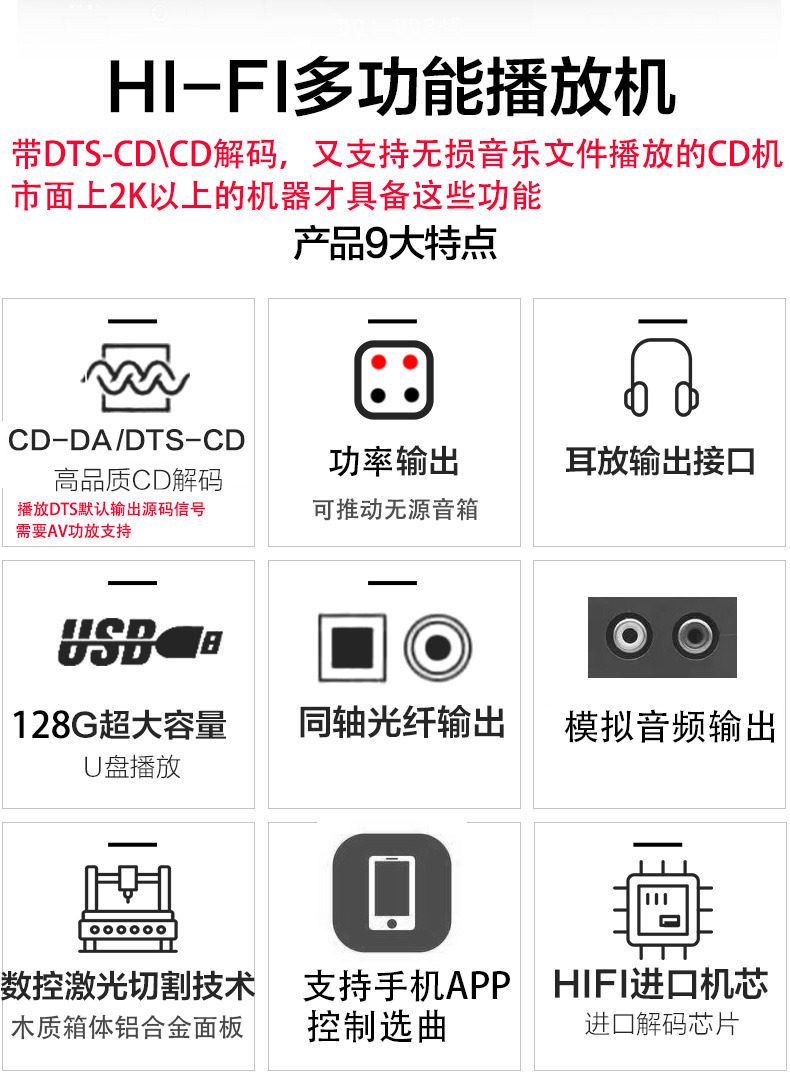 HI-FI多功能播放机

带DTS-CD\CD解码，又支持无损音乐文件播放的CD机
市面上2K以上的机器才具备这些功能

产品9大特点

CD-DA/DTS-CD
高品质CD解码
播放DTS默认输出源码信号
需要AV功放支持

功率输出
可推动无源音箱

耳放输出接口

USB

128G超大容量
U盘播放

同轴光纤输出

模拟音频输出

数控激光切割技术
木质箱体铝合金面板

支持手机APP
控制选曲

HIFI进口机芯
进口解码芯片