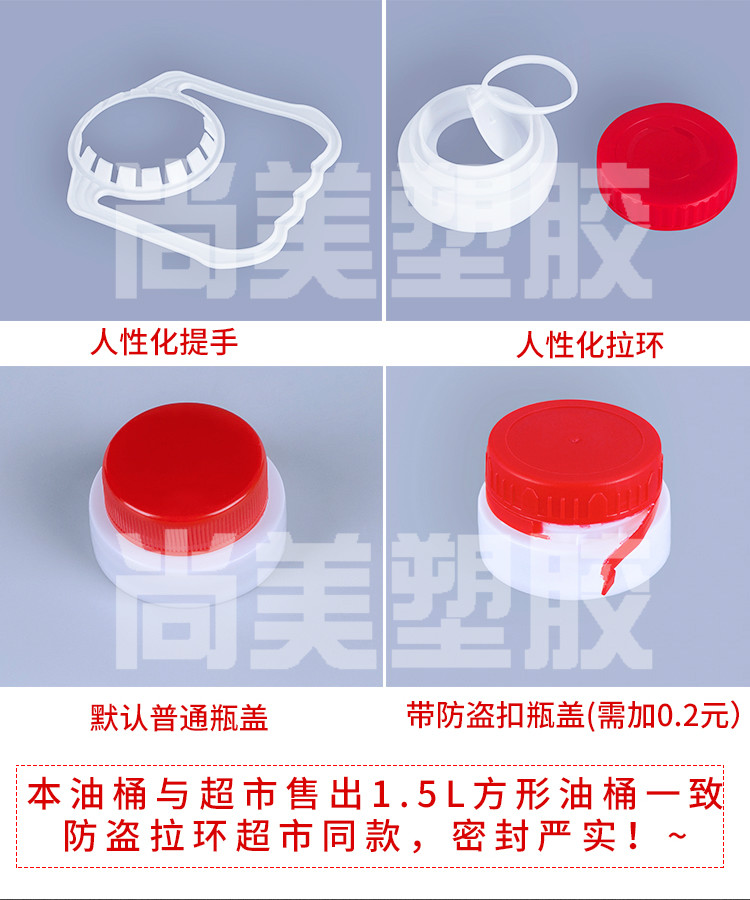 尚美塑胶

人性化提手

人性化拉环

尚美塑胶

默认普通瓶盖

带防盗扣瓶盖(需加0.2元)

本油桶与超市售出1.5L方形油桶一致
防盗拉环超市同款，密封严实！~