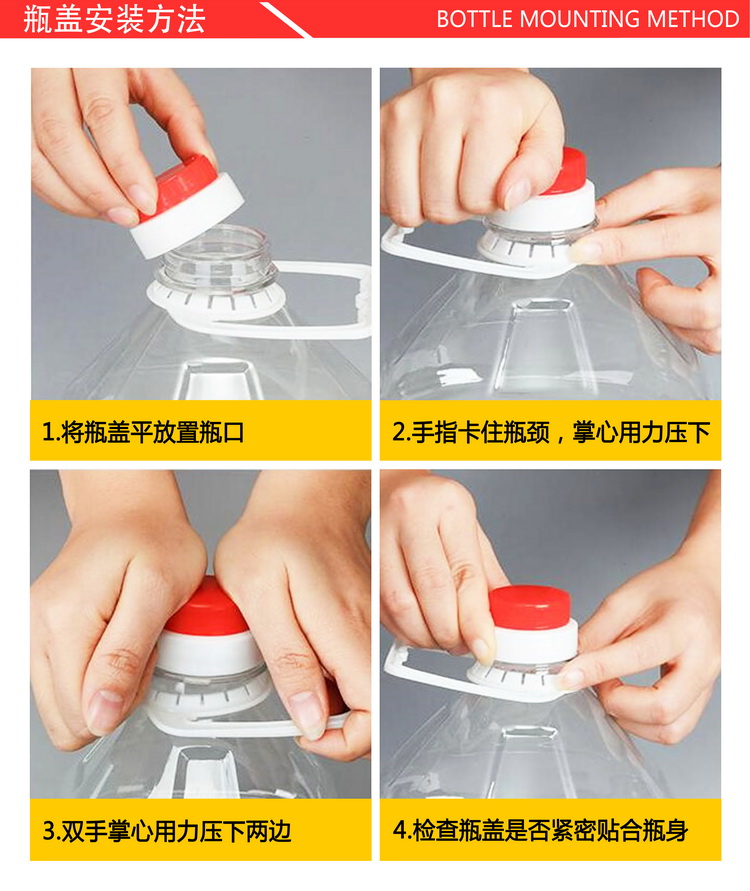 瓶盖安装方法

BOTTLE MOUNTING METHOD

1.将瓶盖平放置瓶口

2.手指卡住瓶颈，掌心用力压下

3.双手掌心用力压下两边

4.检查瓶盖是否紧密贴合瓶身