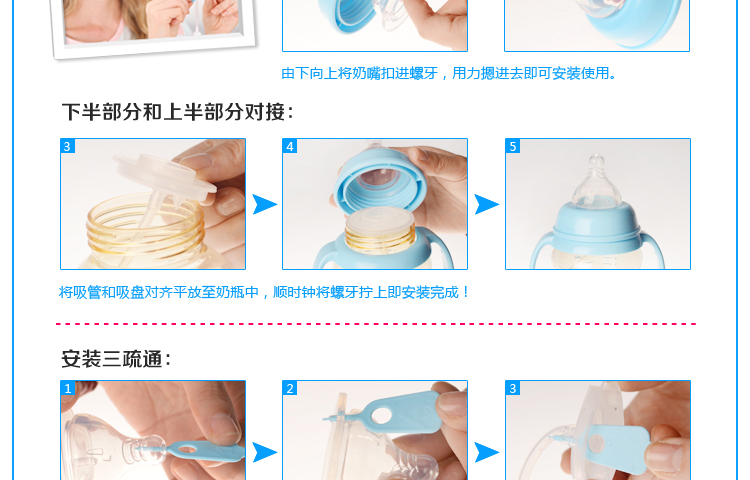 由下向上将奶嘴扣进螺牙，用力摁进去即可安装使用。

下半部分和上半部分对接：

3

4

5

将吸管和吸盘对齐平放至奶瓶中，顺时钟将螺牙拧上即安装完成！

安装三疏通：

1

2

3