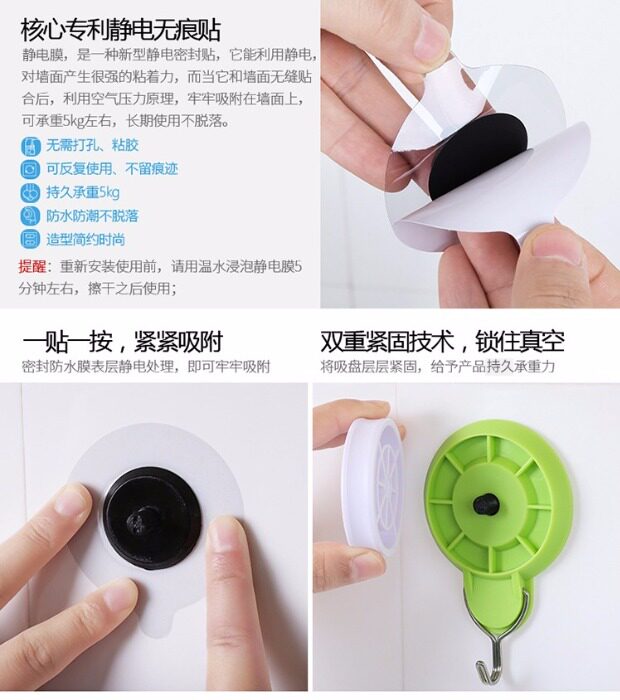 核心专利静电无痕贴

静电膜，是一种新型静电密封贴，它能利用静电，对墙面产生很强的粘着力，而当它和墙面无缝贴合后，利用空气压力原理，牢牢吸附在墙面上，可承重5kg左右，长期使用不脱落。

无需打孔、粘胶

可反复使用、不留痕迹

持久承重5kg

防水防潮不脱落

造型简约时尚

提醒：重新安装使用前，请用温水浸泡静电膜5分钟左右，擦干之后使用；

一贴一按，紧紧吸附

密封防水膜表层静电处理，即可牢牢吸附

双重紧固技术，锁住真空

将吸盘层层紧固，给予产品持久承重力