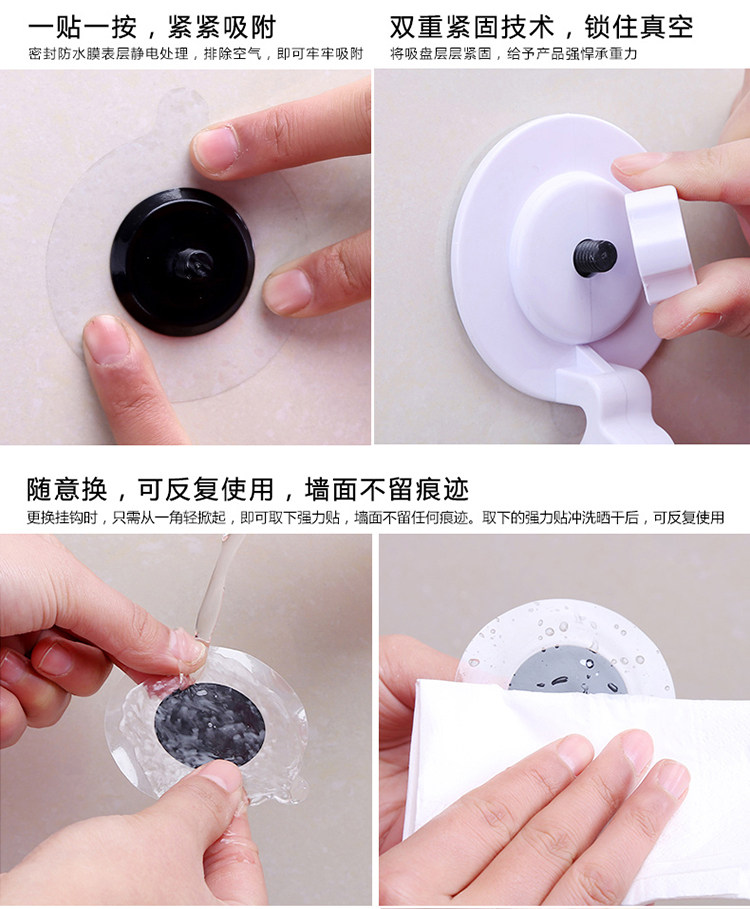 一贴一按，紧紧吸附
密封防水膜表层静电处理，排除空气，即可牢牢吸附

双重紧固技术，锁住真空
将吸盘层层紧固，给予产品强悍承重力

随意换，可反复使用，墙面不留痕迹
更换挂钩时，只需从一角轻掀起，即可取下强力贴，墙面不留任何痕迹。取下的强力贴冲洗晒干后，可反复使用