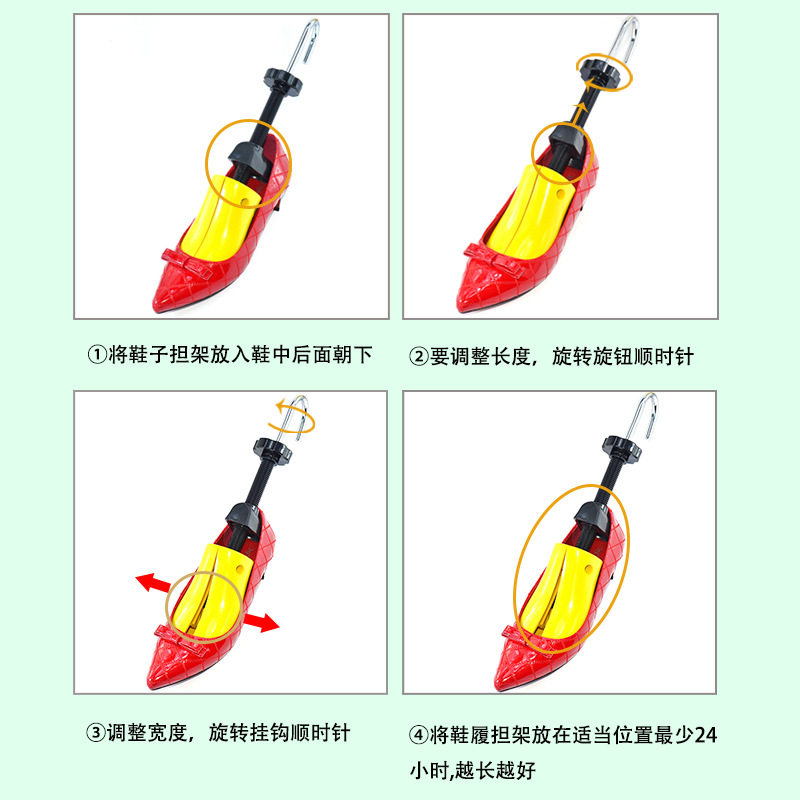 ①将鞋子担架放入鞋中后面朝下

②要调整长度，旋转旋钮顺时针

③调整宽度，旋转挂钩顺时针

④将鞋履担架放在适当位置最少24小时,越长越好