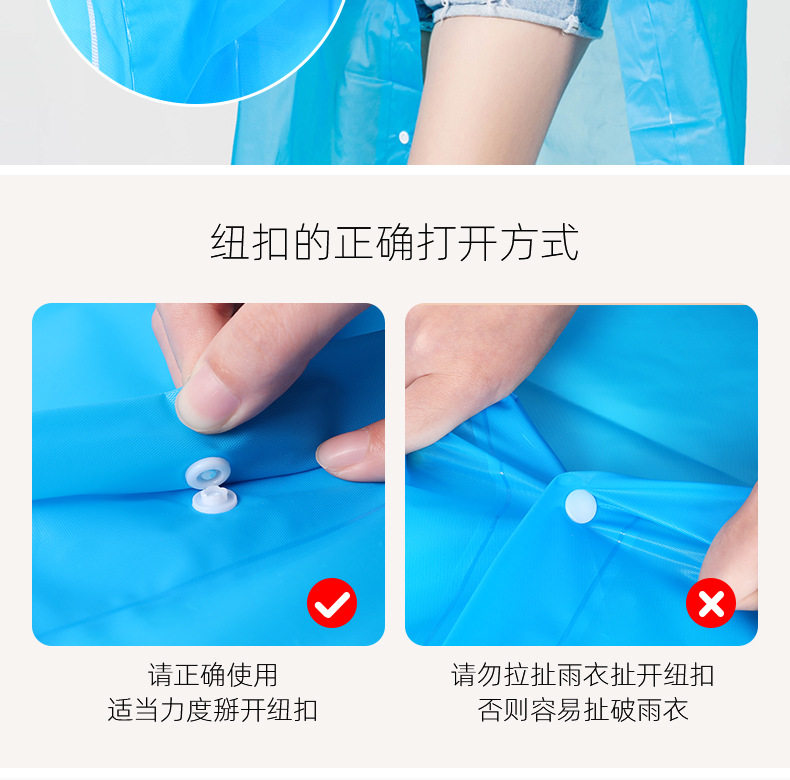 纽扣的正确打开方式

请正确使用
适当力度掰开纽扣

请勿拉扯雨衣扯开纽扣
否则容易扯破雨衣