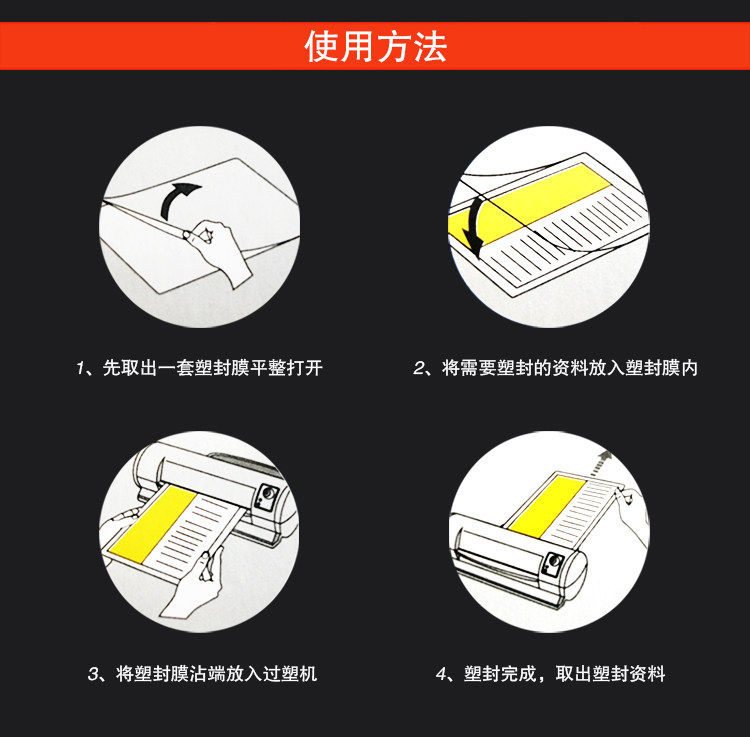 使用方法

1、先取出一套塑封膜平整打开

2、将需要塑封的资料放入塑封膜内

3、将塑封膜沾端放入过塑机

4、塑封完成，取出塑封资料