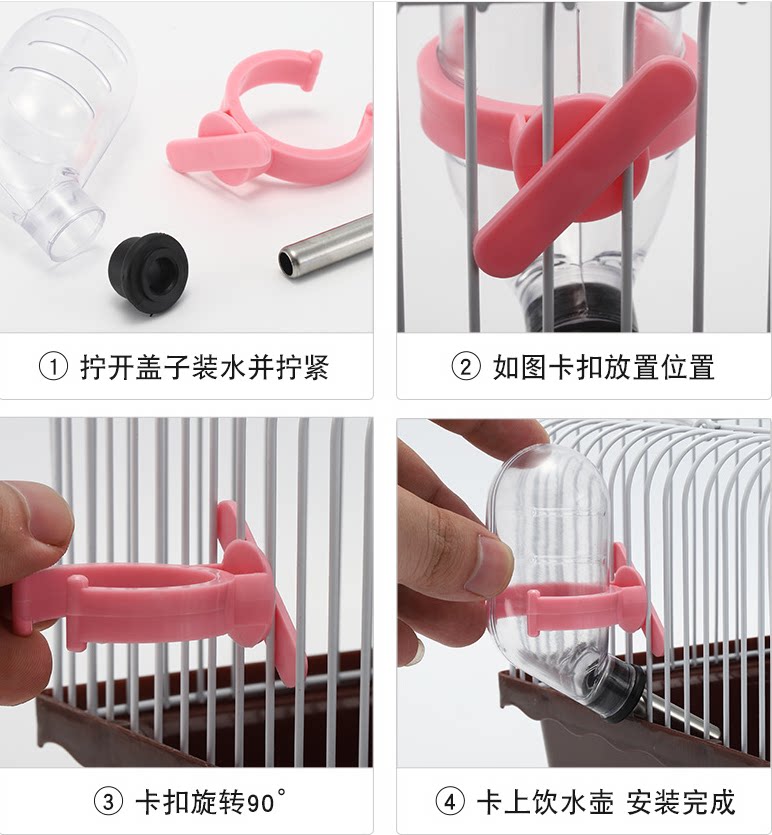 ① 拧开盖子装水并拧紧

② 如图卡扣放置位置

③ 卡扣旋转90°

④ 卡上饮水壶 安装完成