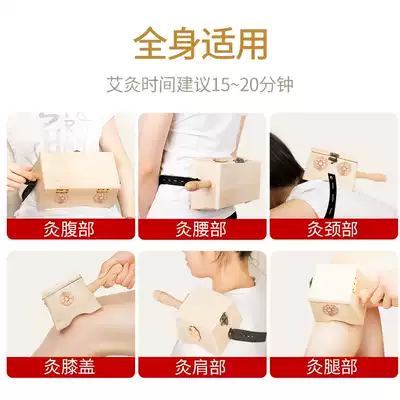 全身适用

艾灸时间建议15~20分钟

灸腹部

灸腰部

灸颈部

灸膝盖

灸肩部

灸腿部