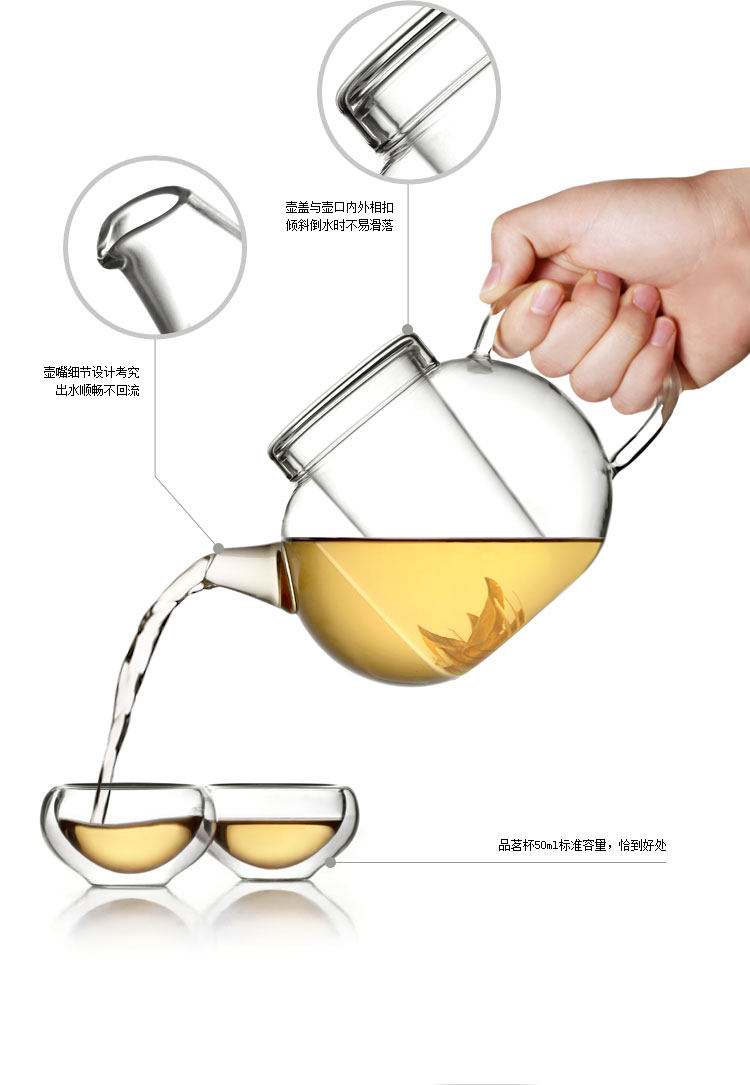 壶盖与壶口内外相扣
倾斜倒水时不易滑落

壶嘴细节设计考究
出水顺畅不回流

品茗杯50ml标准容量，恰到好处