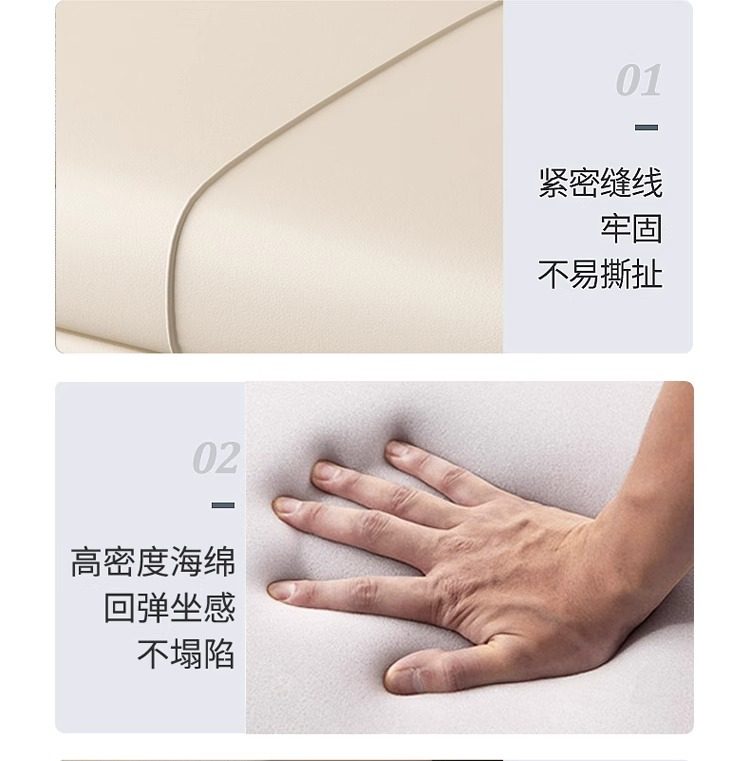 01

紧密缝线
牢固
不易撕扯

02

高密度海绵
回弹坐感
不塌陷