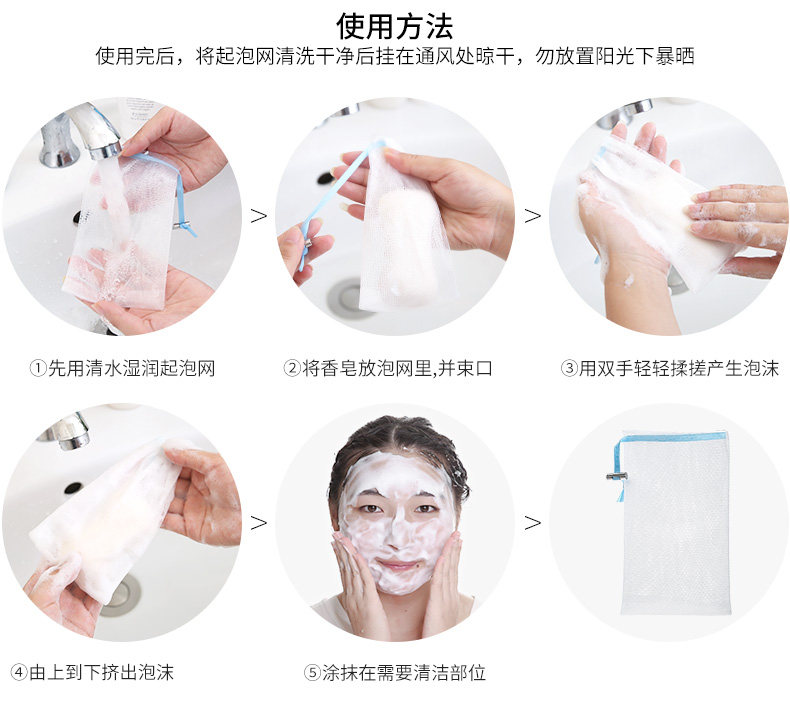 使用方法
使用完后，将起泡网清洗干净后挂在通风处晾干，勿放置阳光下暴晒

>
>

①先用清水湿润起泡网
②将香皂放泡网里,并束口
③用双手轻轻揉搓产生泡沫

>
>

④由上到下挤出泡沫
⑤涂抹在需要清洁部位