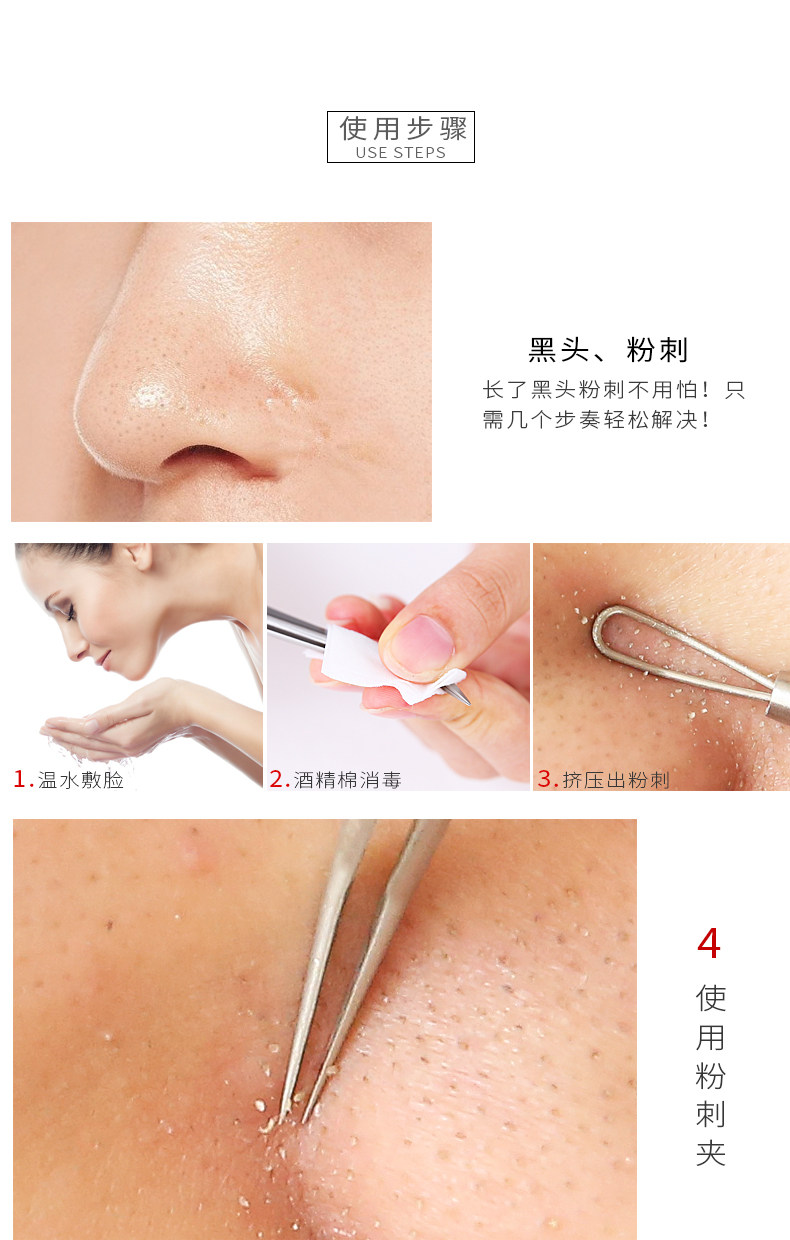 使用步骤
USE STEPS

黑头、粉刺

长了黑头粉刺不用怕！只需几个步奏轻松解决！

1.温水敷脸

2.酒精棉消毒

3.挤压出粉刺

4
使用粉刺夹