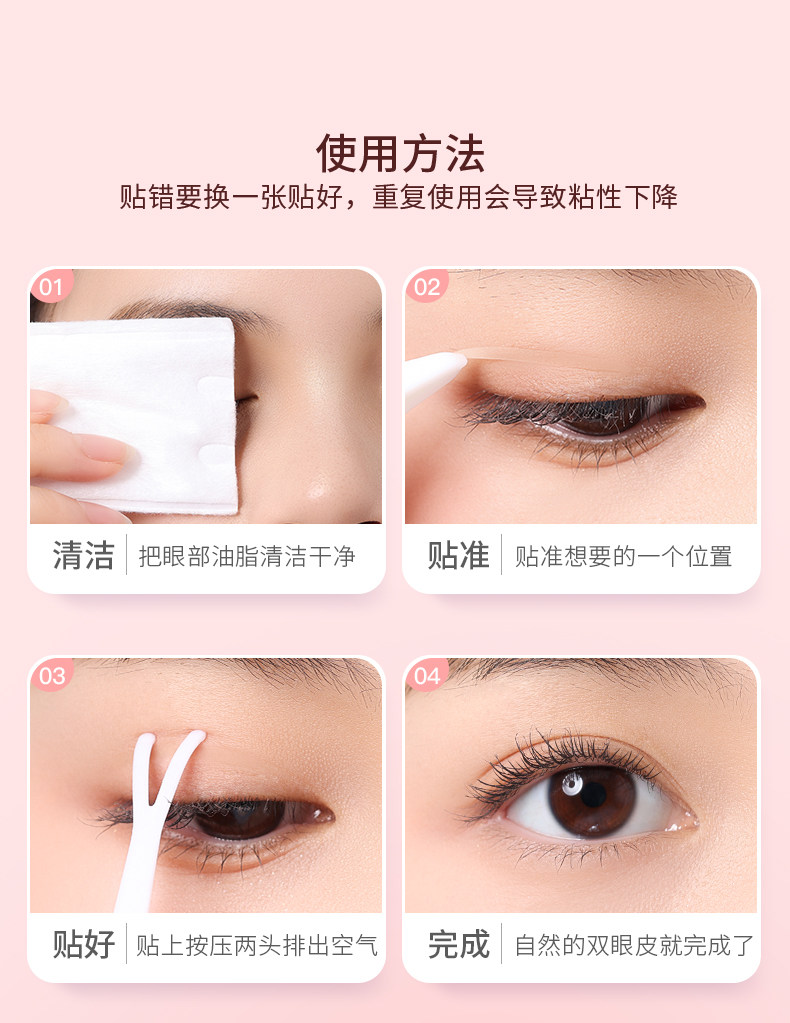 使用方法
贴错要换一张贴好，重复使用会导致粘性下降

01
清洁 把眼部油脂清洁干净

02
贴准 贴准想要的一个位置

03
贴好 贴上按压两头排出空气

04
完成 自然的双眼皮就完成了