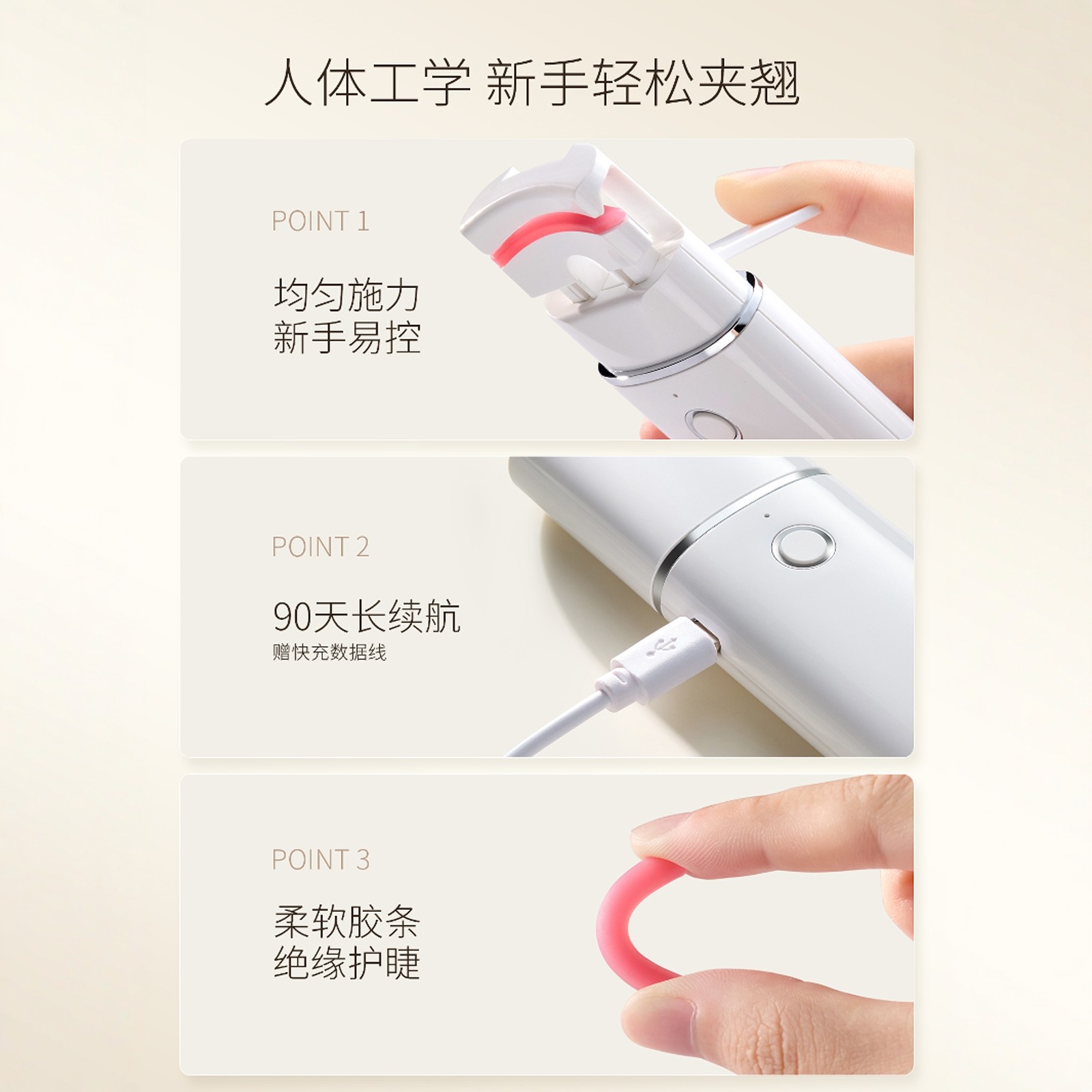 人体工学 新手轻松夹翘

POINT 1

均匀施力
新手易控

POINT 2

90天长续航
赠快充数据线

POINT 3

柔软胶条
绝缘护睫