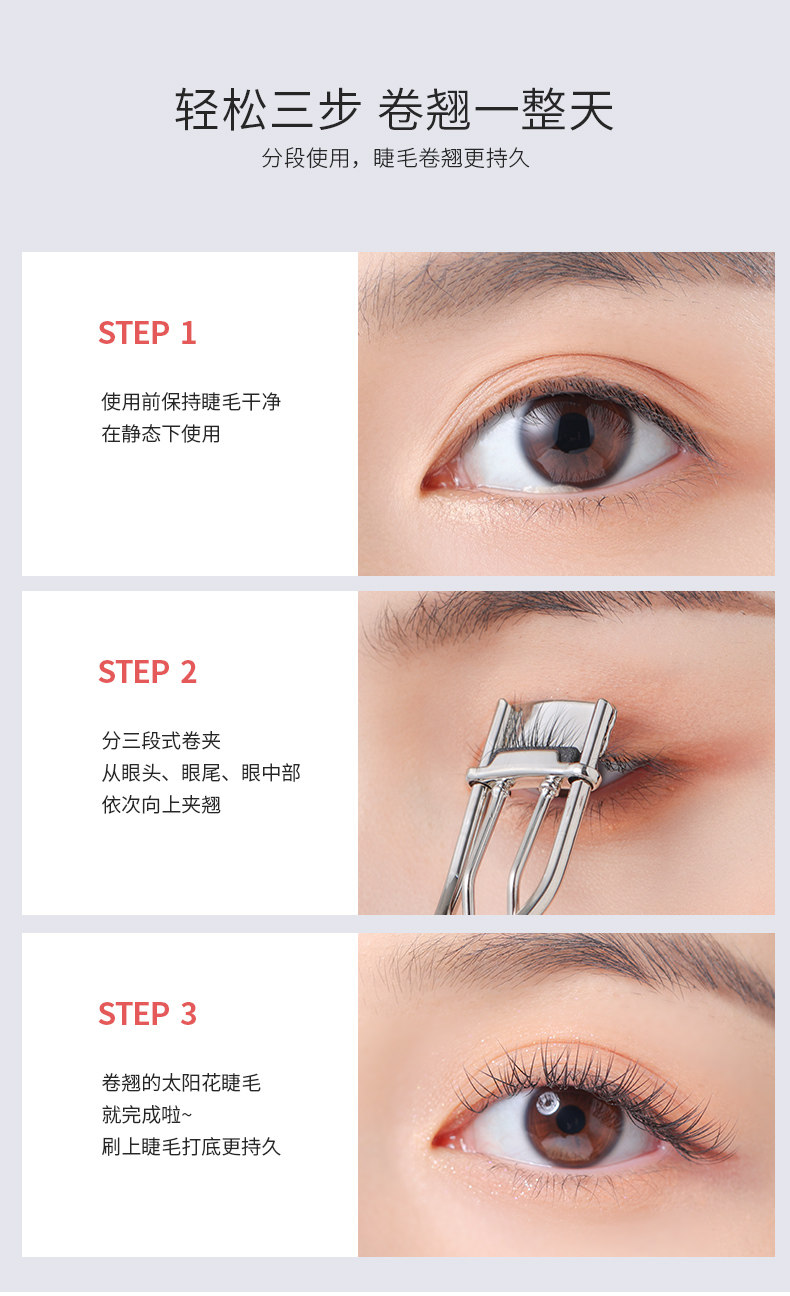 轻松三步 卷翘一整天
分段使用，睫毛卷翘更持久

STEP 1

使用前保持睫毛干净
在静态下使用

STEP 2

分三段式卷夹
从眼头、眼尾、眼中部
依次向上夹翘

STEP 3

卷翘的太阳花睫毛
就完成啦~
刷上睫毛打底更持久