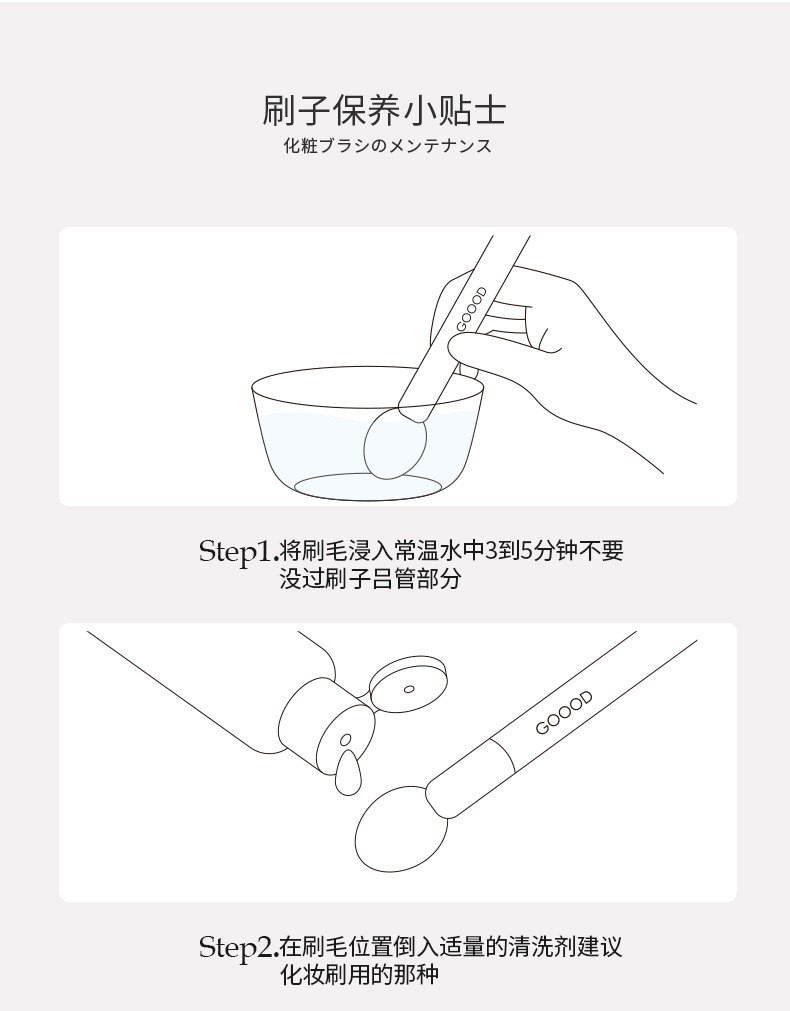 刷子保养小贴士
化粧ブラシのメンテナンス

GOOOD

Step1.将刷毛浸入常温水中3到5分钟不要没过刷子吕管部分

GOOOD

Step2.在刷毛位置倒入适量的清洗剂建议化妆刷用的那种