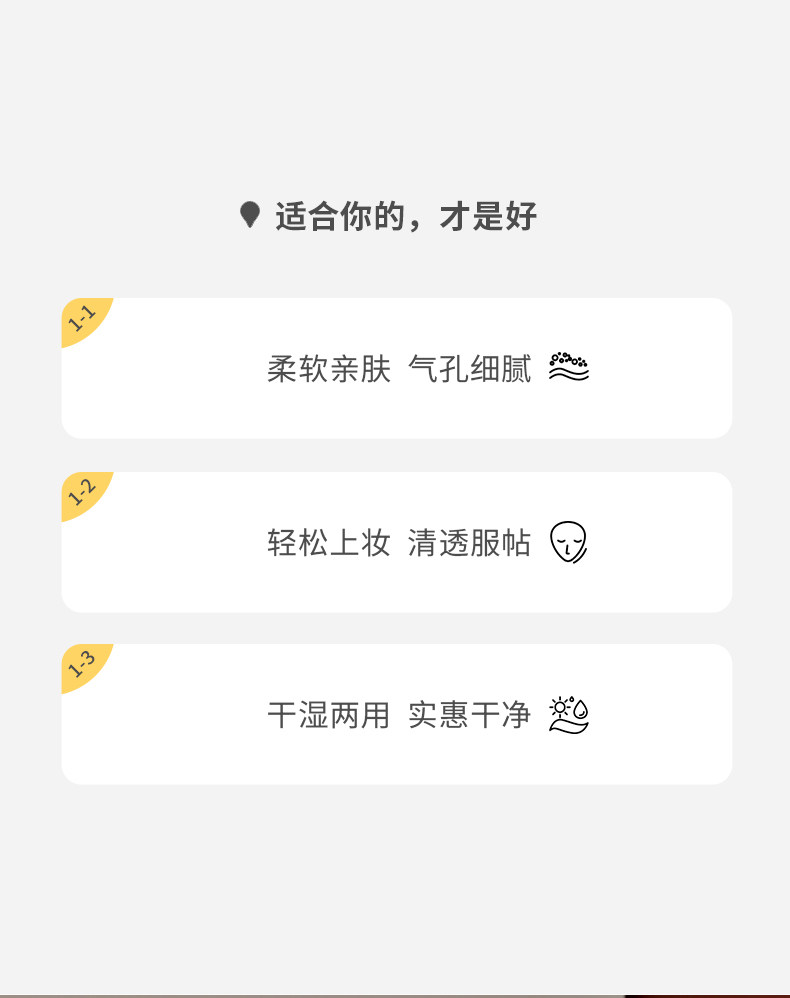 适合你的，才是好

1-1

柔软亲肤 气孔细腻

1-2

轻松上妆 清透服帖

1-3

干湿两用 实惠干净