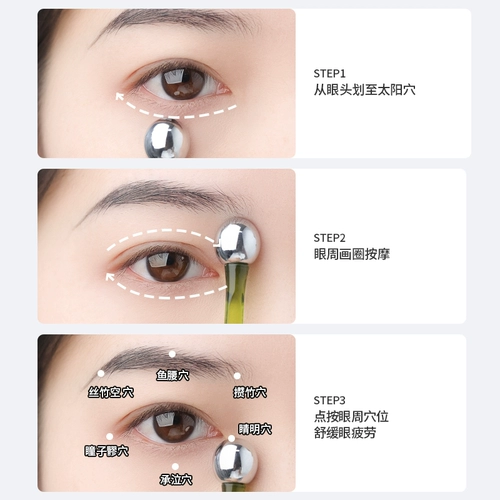 STEP1
从眼头划至太阳穴

STEP2
眼周画圈按摩

鱼腰穴
丝竹空穴
攒竹穴
睛明穴
瞳子髎穴
承泣穴

STEP3
点按眼周穴位
舒缓眼疲劳