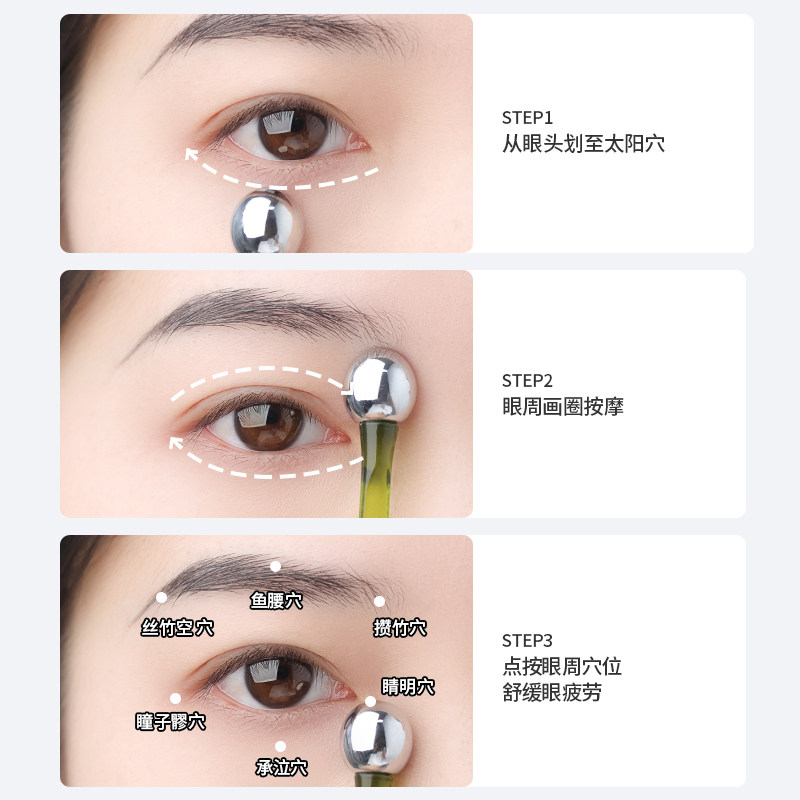 STEP1
从眼头划至太阳穴

STEP2
眼周画圈按摩

鱼腰穴
丝竹空穴
攒竹穴
睛明穴
瞳子髎穴
承泣穴

STEP3
点按眼周穴位
舒缓眼疲劳