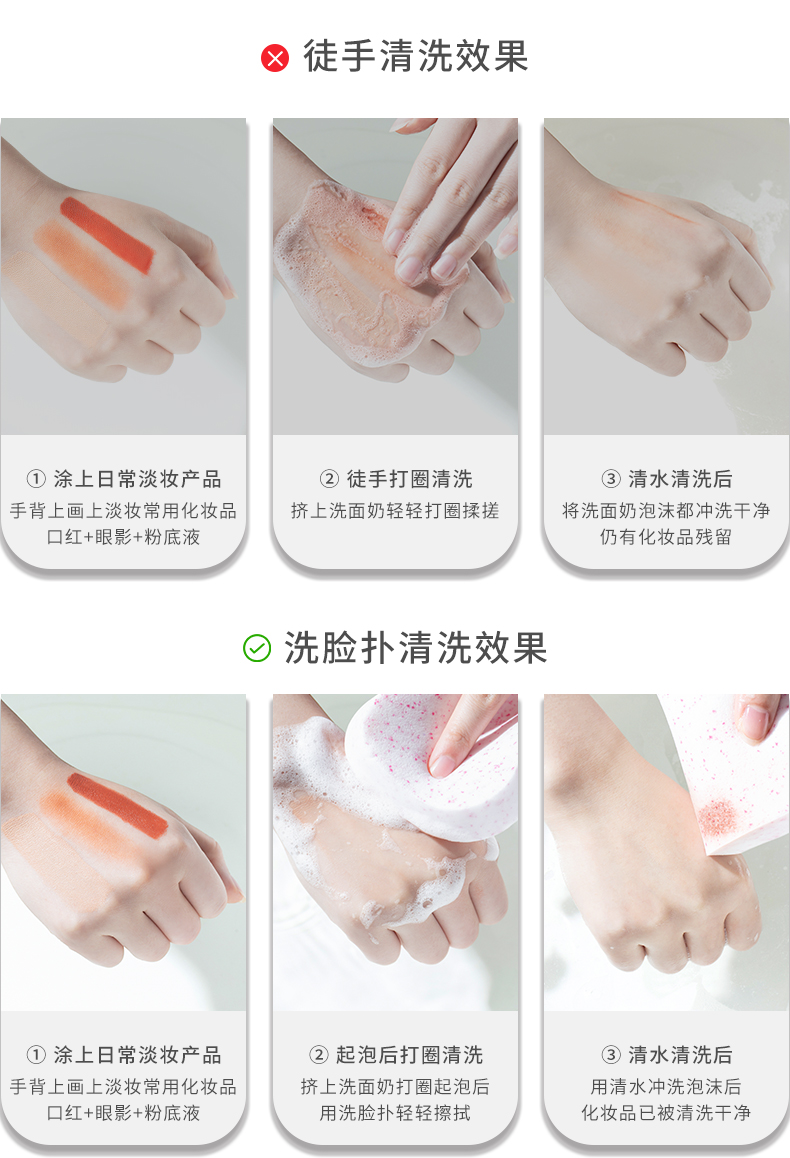 徒手清洗效果

① 涂上日常淡妆产品
手背上画上淡妆常用化妆品
口红+眼影+粉底液

② 徒手打圈清洗
挤上洗面奶轻轻打圈揉搓

③ 清水清洗后
将洗面奶泡沫都冲洗干净
仍有化妆品残留

洗脸扑清洗效果

① 涂上日常淡妆产品
手背上画上淡妆常用化妆品
口红+眼影+粉底液

② 起泡后打圈清洗
挤上洗面奶打圈起泡后
用洗脸扑轻轻擦拭

③ 清水清洗后
用清水冲洗泡沫后
化妆品已被清洗干净