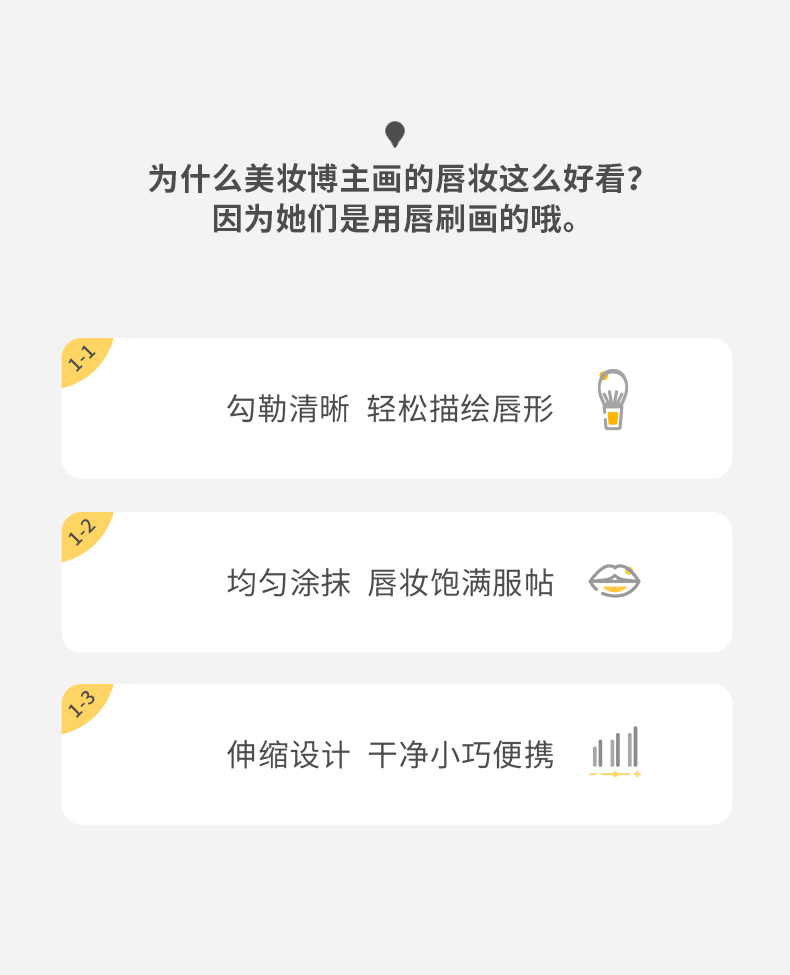 为什么美妆博主画的唇妆这么好看？
因为她们是用唇刷画的哦。

1-1

勾勒清晰 轻松描绘唇形

1-2

均匀涂抹 唇妆饱满服帖

1-3

伸缩设计 干净小巧便携