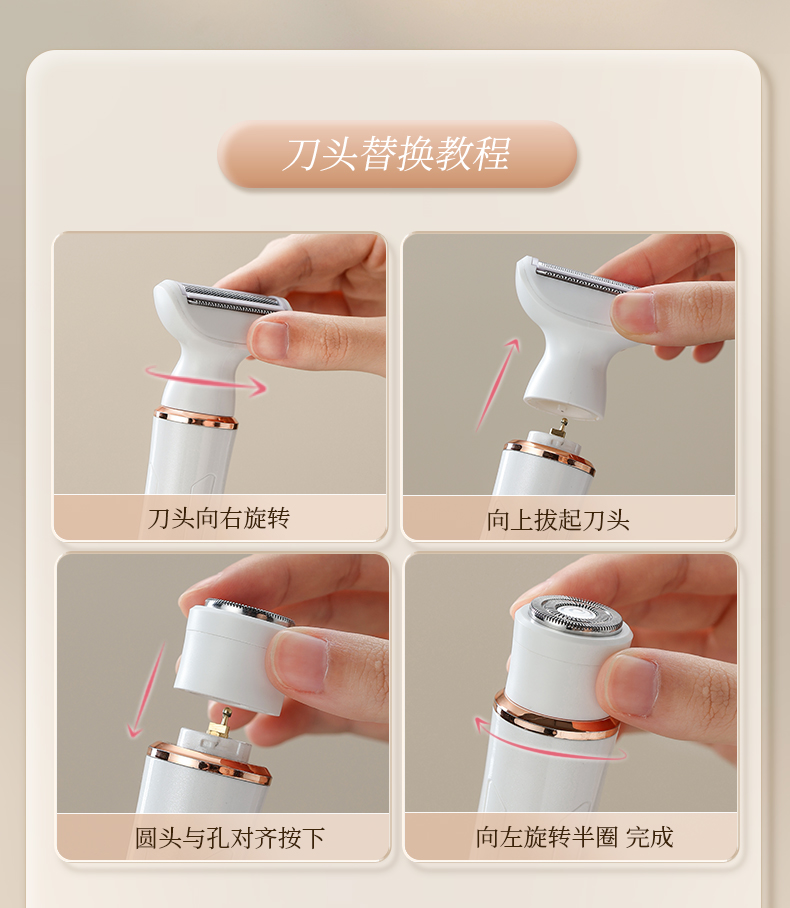 刀头替换教程

刀头向右旋转

向上拔起刀头

圆头与孔对齐按下

向左旋转半圈 完成