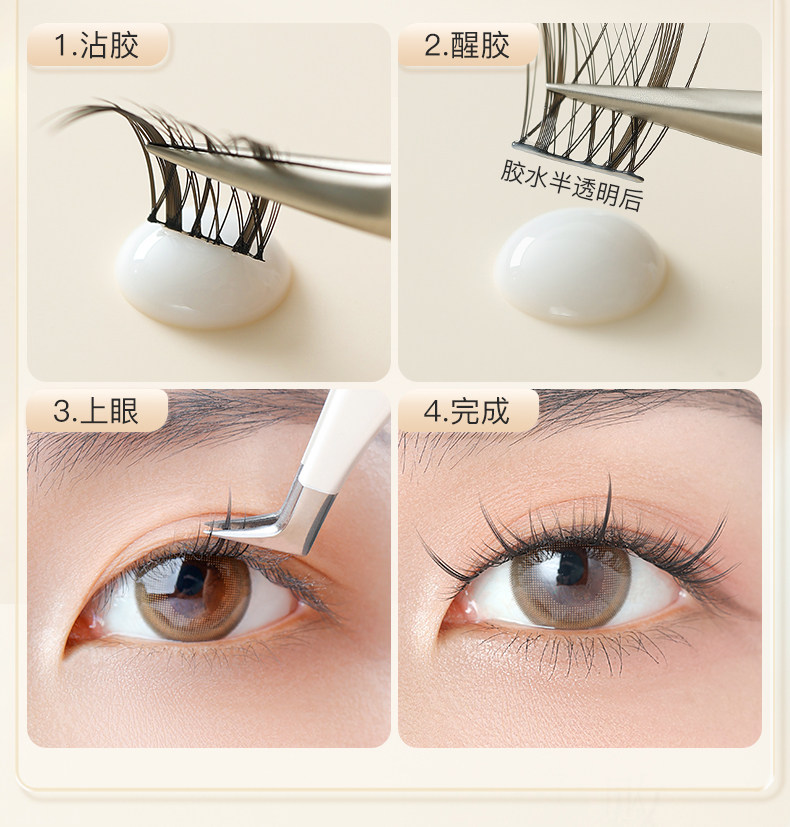 1.沾胶

2.醒胶

胶水半透明后

3.上眼

4.完成