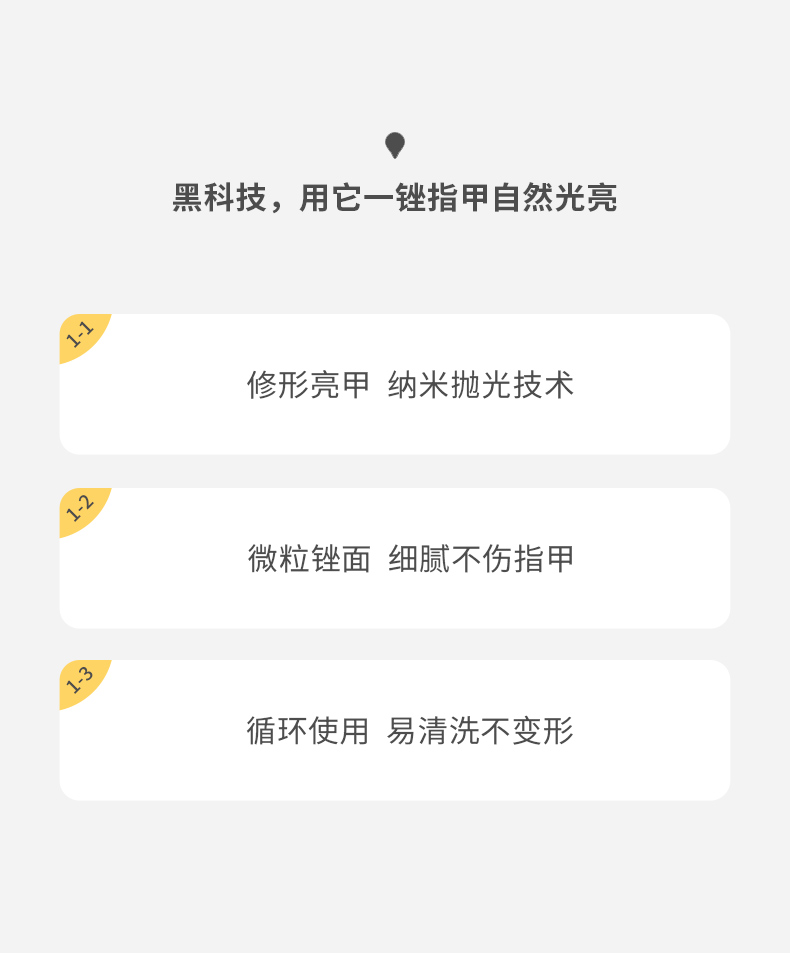 黑科技，用它一锉指甲自然光亮

1-1

修形亮甲 纳米抛光技术

1-2

微粒锉面 细腻不伤指甲

1-3

循环使用 易清洗不变形