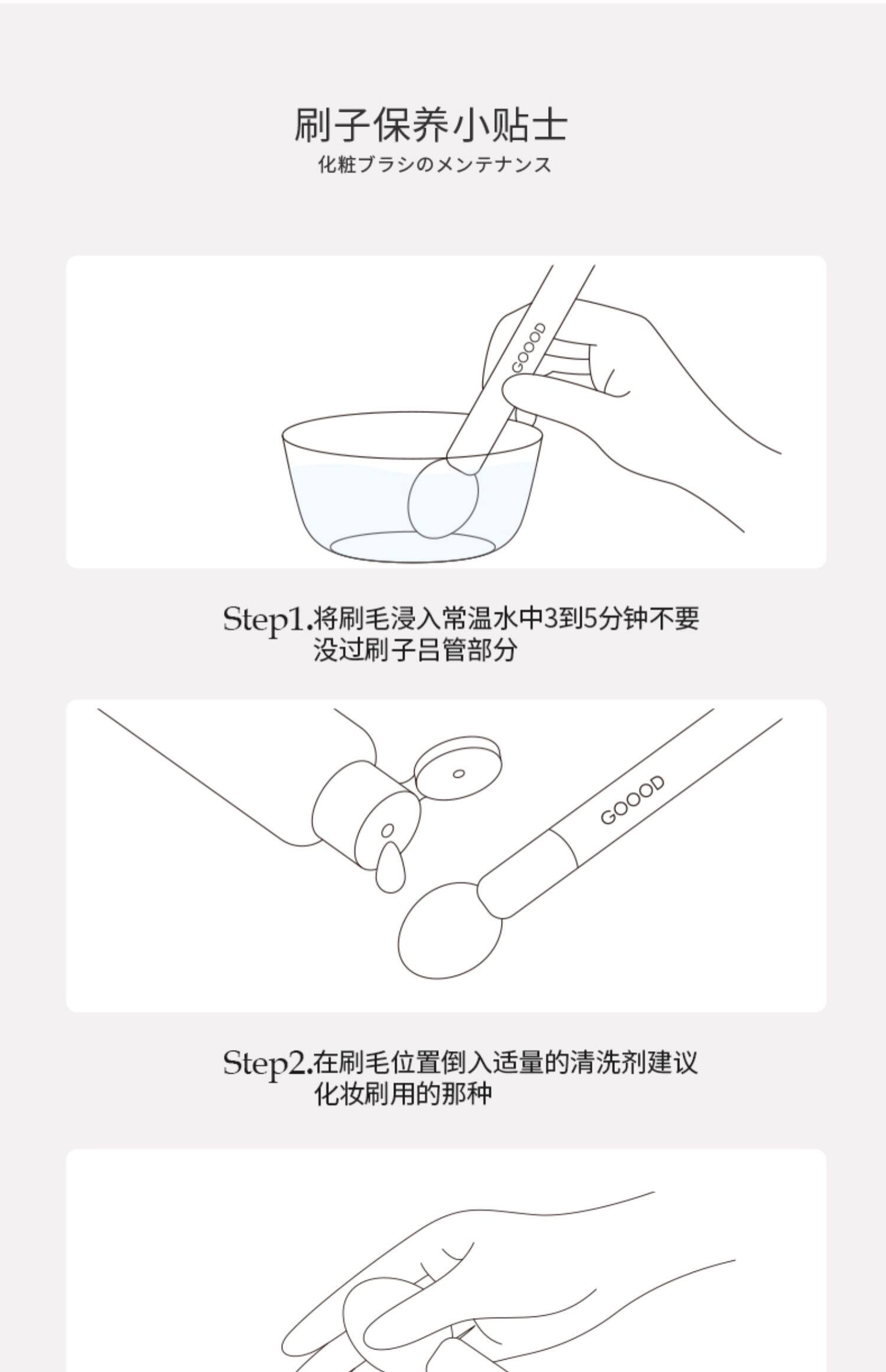 刷子保养小贴士
化粧ブラシのメンテナンス

GOOOD

Step1.将刷毛浸入常温水中3到5分钟不要没过刷子吕管部分

GOOOD

Step2.在刷毛位置倒入适量的清洗剂建议化妆刷用的那种