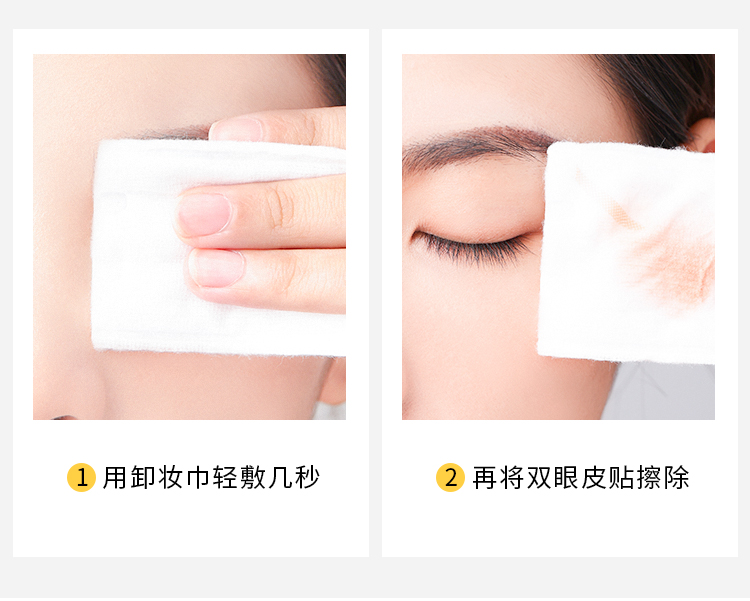 1 用卸妆巾轻敷几秒

2 再将双眼皮贴擦除