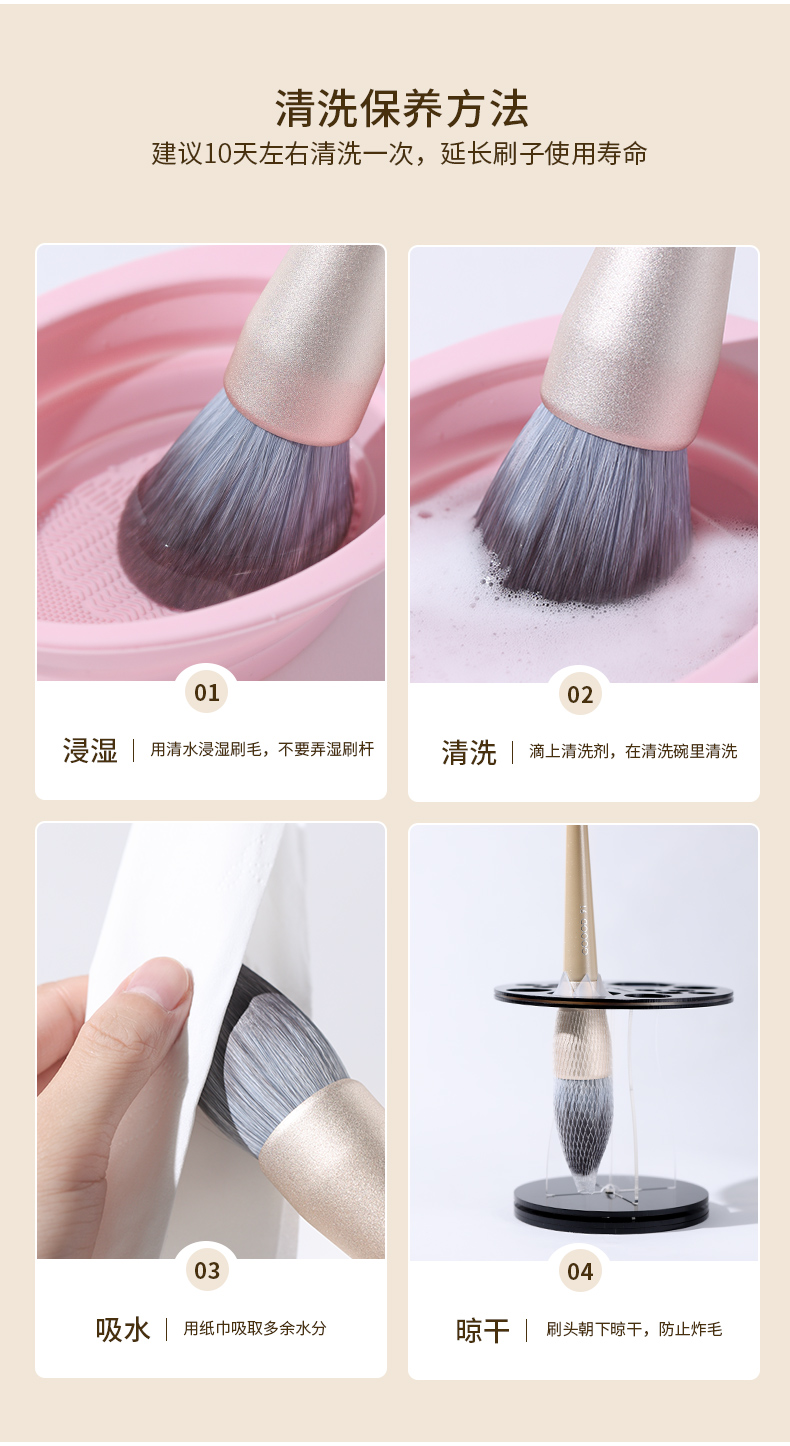 清洗保养方法
建议10天左右清洗一次，延长刷子使用寿命

01
浸湿 | 用清水浸湿刷毛，不要弄湿刷杆

02
清洗 | 滴上清洗剂，在清洗碗里清洗

03
吸水 | 用纸巾吸取多余水分

04
晾干 | 刷头朝下晾干，防止炸毛