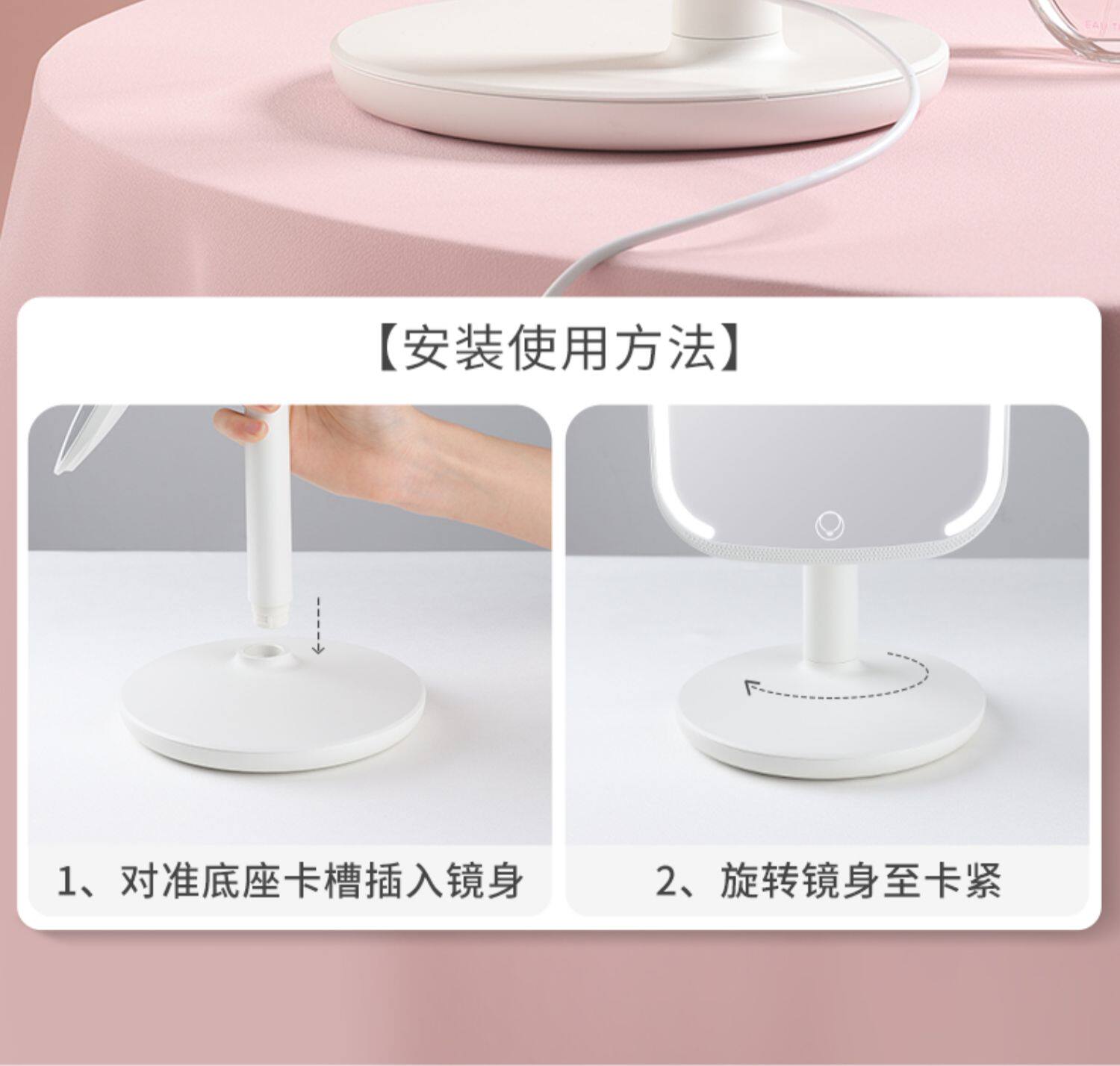 【安装使用方法】

1、对准底座卡槽插入镜身

2、旋转镜身至卡紧