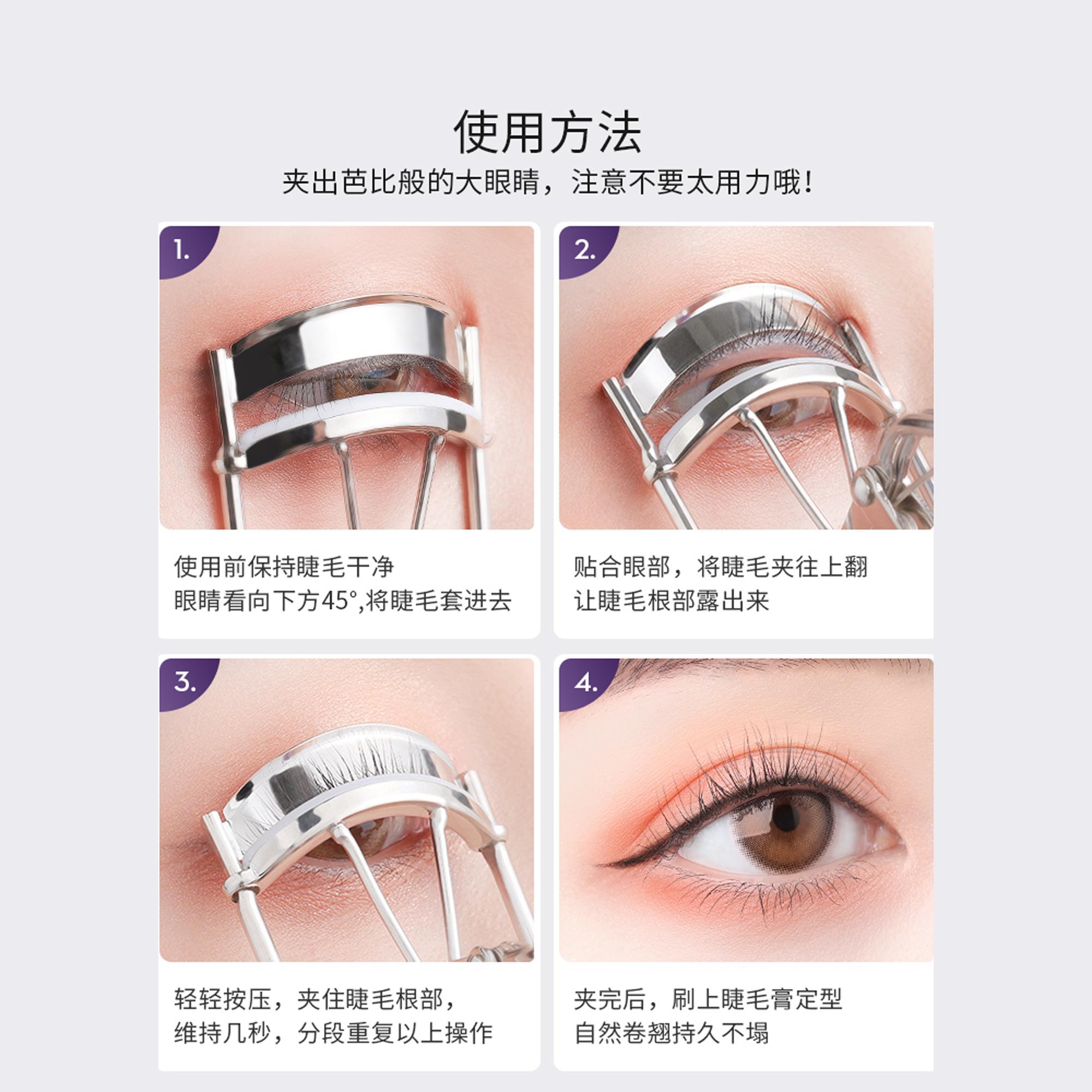 使用方法

夹出芭比般的大眼睛，注意不要太用力哦！

1.

使用前保持睫毛干净
眼睛看向下方45°,将睫毛套进去

2.

贴合眼部，将睫毛夹往上翻
让睫毛根部露出来

3.

轻轻按压，夹住睫毛根部，
维持几秒，分段重复以上操作

4.

夹完后，刷上睫毛膏定型
自然卷翘持久不塌