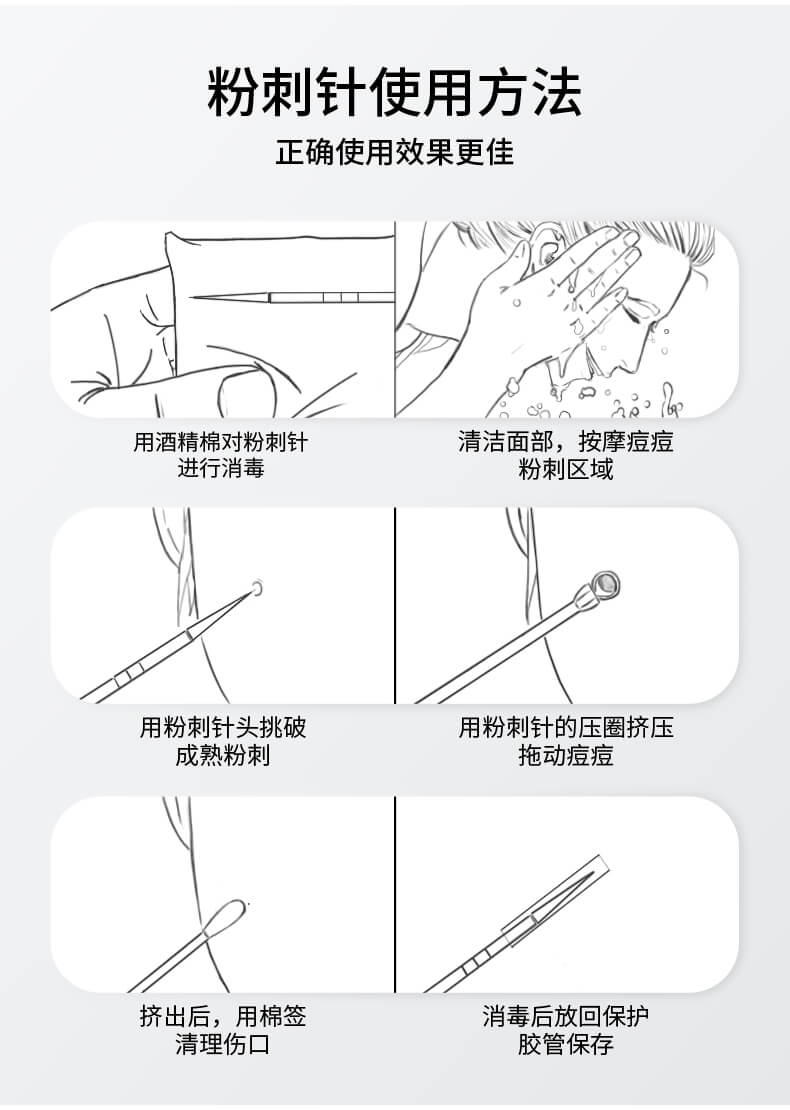 粉刺针使用方法

正确使用效果更佳

用酒精棉对粉刺针进行消毒

清洁面部，按摩痘痘粉刺区域

用粉刺针头挑破成熟粉刺

用粉刺针的压圈挤压拖动痘痘

挤出后，用棉签清理伤口

消毒后放回保护胶管保存