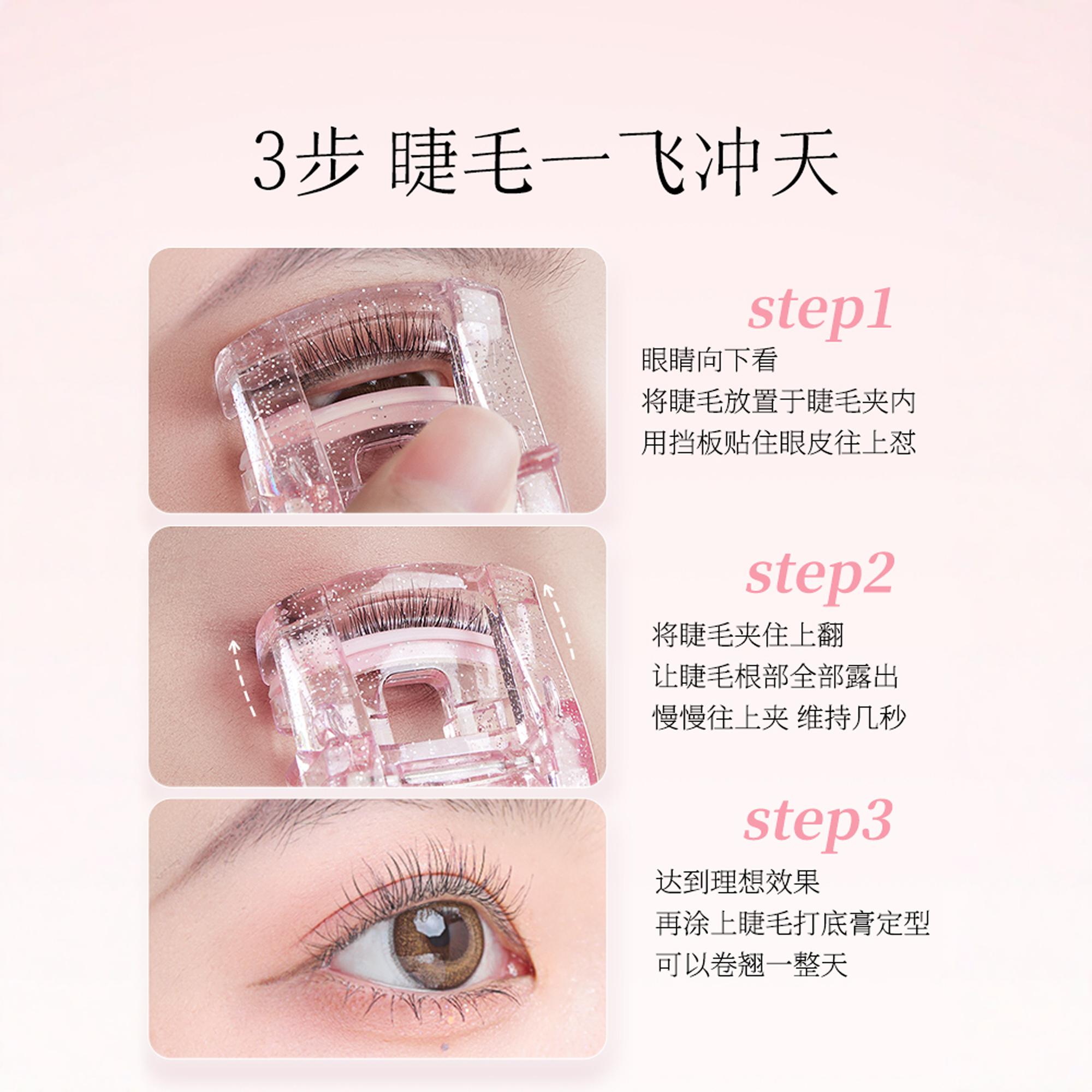 3步 睫毛一飞冲天

step1

眼睛向下看
将睫毛放置于睫毛夹内
用挡板贴住眼皮往上怼

step2

将睫毛夹住上翻
让睫毛根部全部露出
慢慢往上夹 维持几秒

step3

达到理想效果
再涂上睫毛打底膏定型
可以卷翘一整天