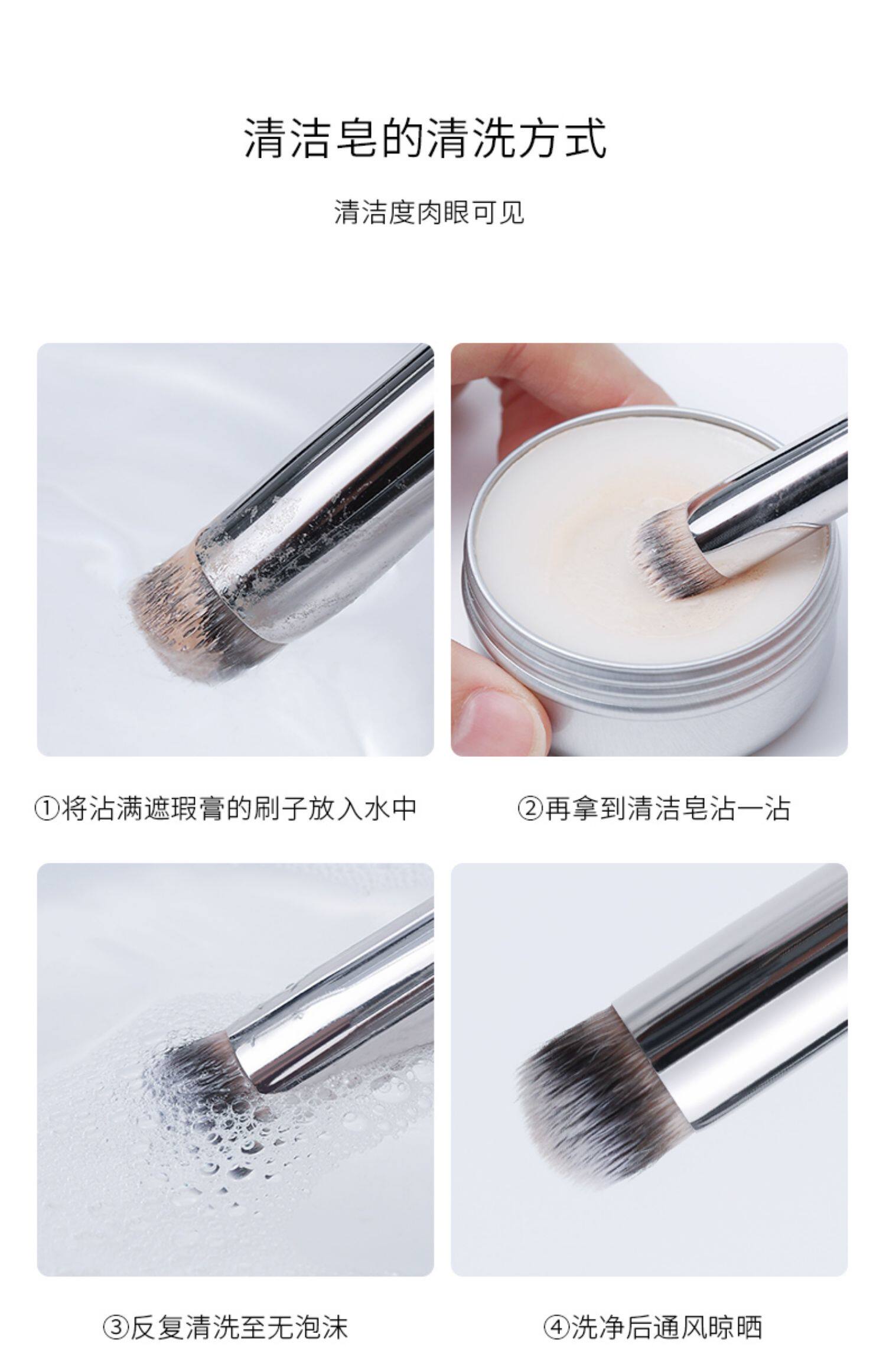 清洁皂的清洗方式

清洁度肉眼可见

①将沾满遮瑕膏的刷子放入水中

②再拿到清洁皂沾一沾

③反复清洗至无泡沫

④洗净后通风晾晒