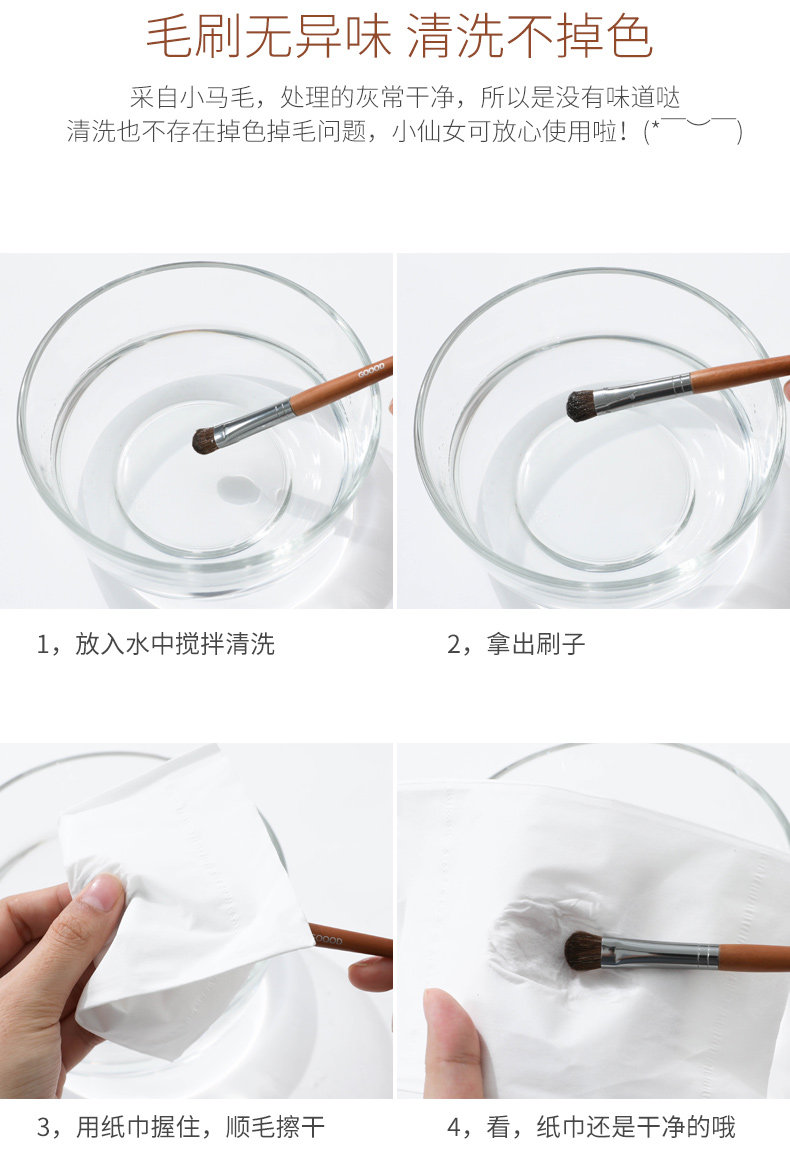 毛刷无异味 清洗不掉色

采自小马毛，处理的灰常干净，所以是没有味道哒
清洗也不存在掉色掉毛问题，小仙女可放心使用啦！(*￣︶￣)

GOOOD

1，放入水中搅拌清洗

2，拿出刷子

GOOOD

3，用纸巾握住，顺毛擦干

4，看，纸巾还是干净的哦