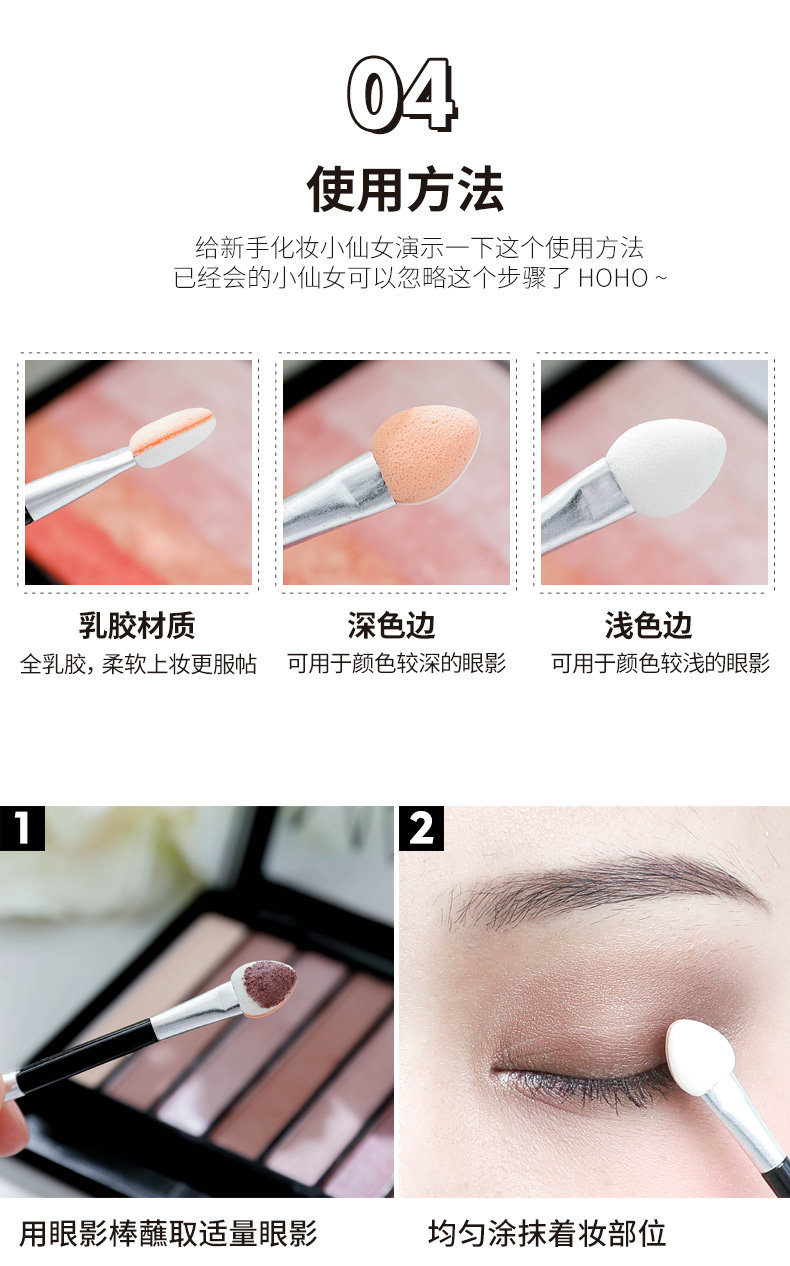 04

使用方法

给新手化妆小仙女演示一下这个使用方法
已经会的小仙女可以忽略这个步骤了 HOHO ~

乳胶材质
全乳胶，柔软上妆更服帖

深色边
可用于颜色较深的眼影

浅色边
可用于颜色较浅的眼影

1

用眼影棒蘸取适量眼影

2

均匀涂抹着妆部位