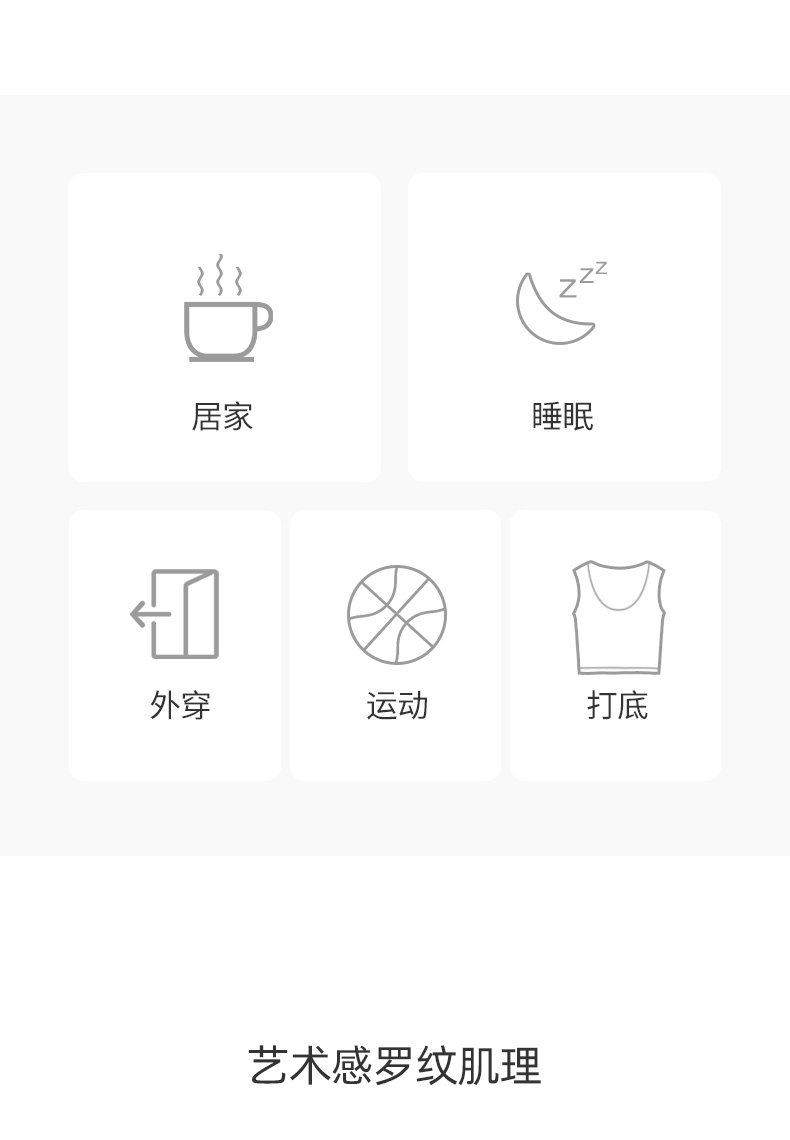 居家

睡眠

外穿

运动

打底

艺术感罗纹肌理