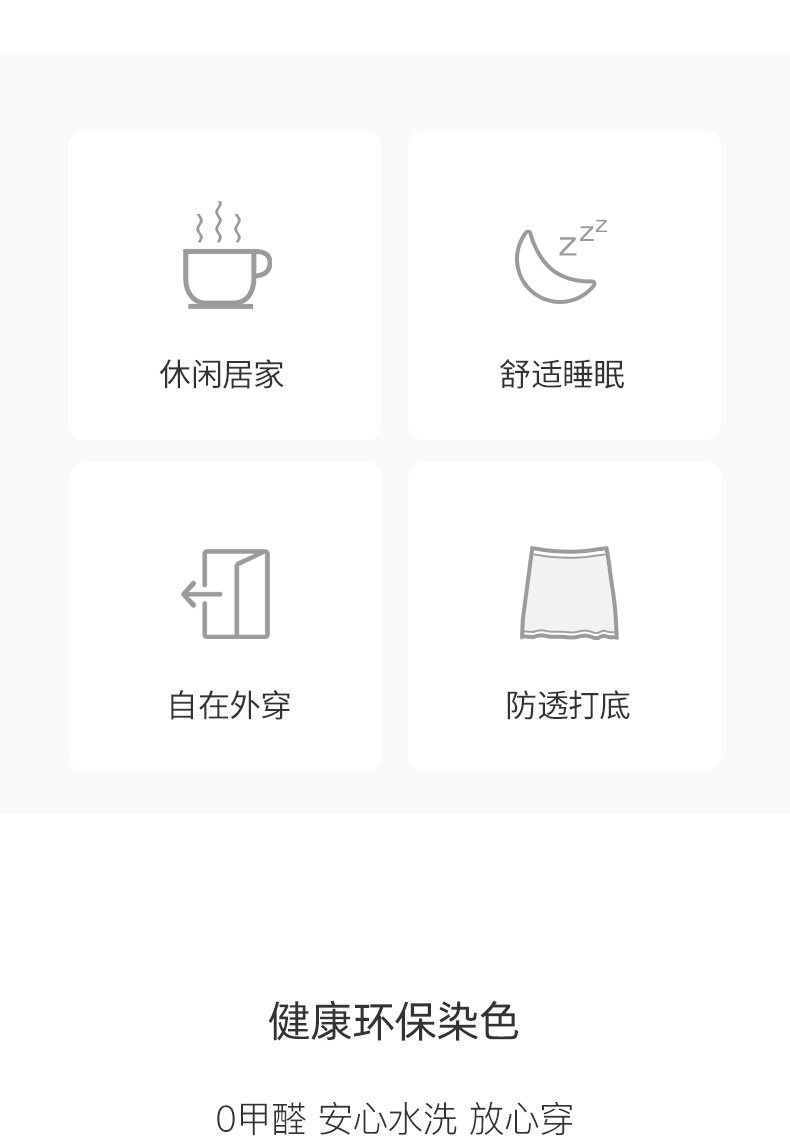 休闲居家

舒适睡眠

自在外穿

防透打底

健康环保染色

0甲醛 安心水洗 放心穿