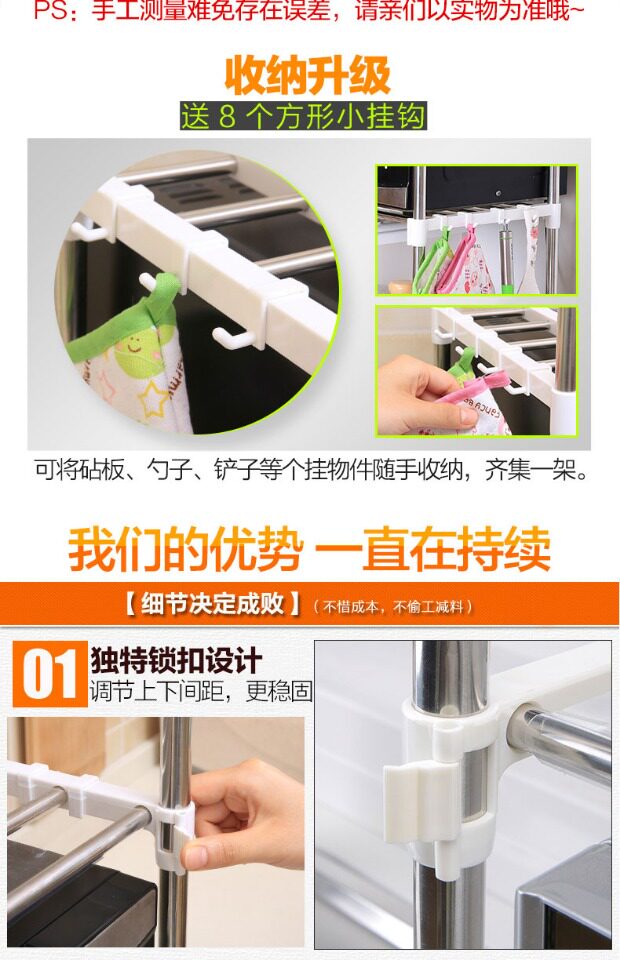 PS：手工测量难免存在误差，请亲们以实物为准哦~

收纳升级

送 8 个方形小挂钩

可将砧板、勺子、铲子等个挂物件随手收纳，齐集一架。

我们的优势 一直在持续

【细节决定成败】（不惜成本，不偷工减料）

01 独特锁扣设计
调节上下间距，更稳固