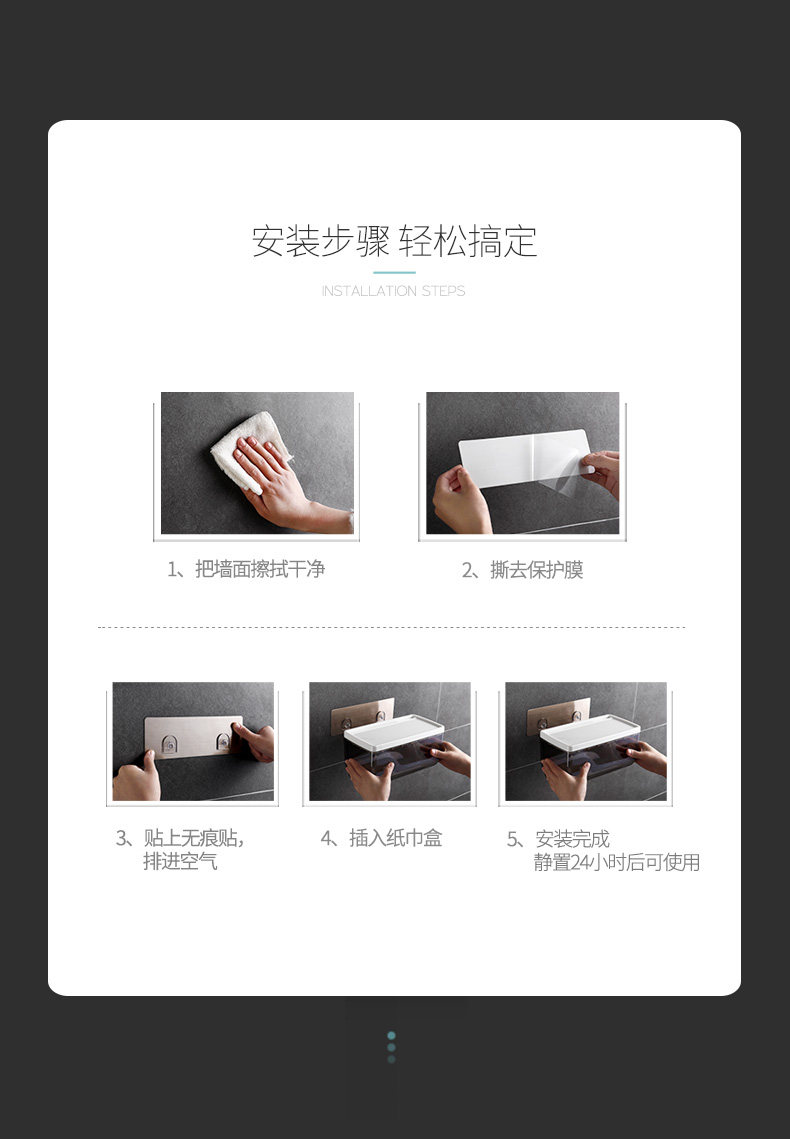 安装步骤 轻松搞定

INSTALLATION STEPS

1、把墙面擦拭干净

2、撕去保护膜

3、贴上无痕贴，排进空气

4、插入纸巾盒

5、安装完成
静置24小时后可使用