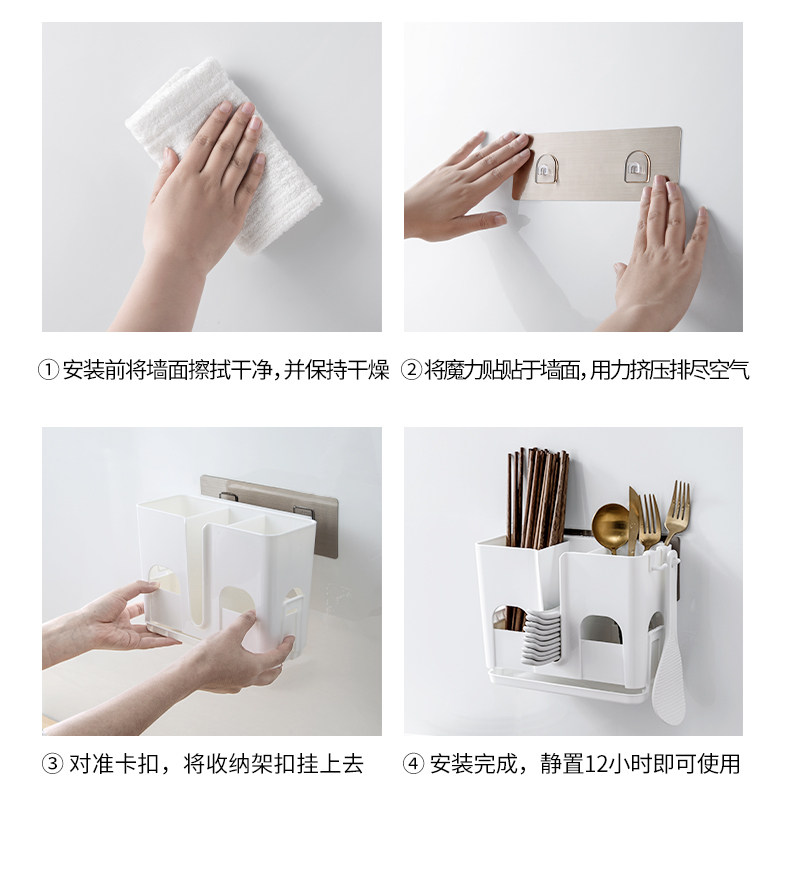 ① 安装前将墙面擦拭干净，并保持干燥

② 将魔力贴贴于墙面，用力挤压排尽空气

③ 对准卡扣，将收纳架扣挂上去

④ 安装完成，静置12小时即可使用