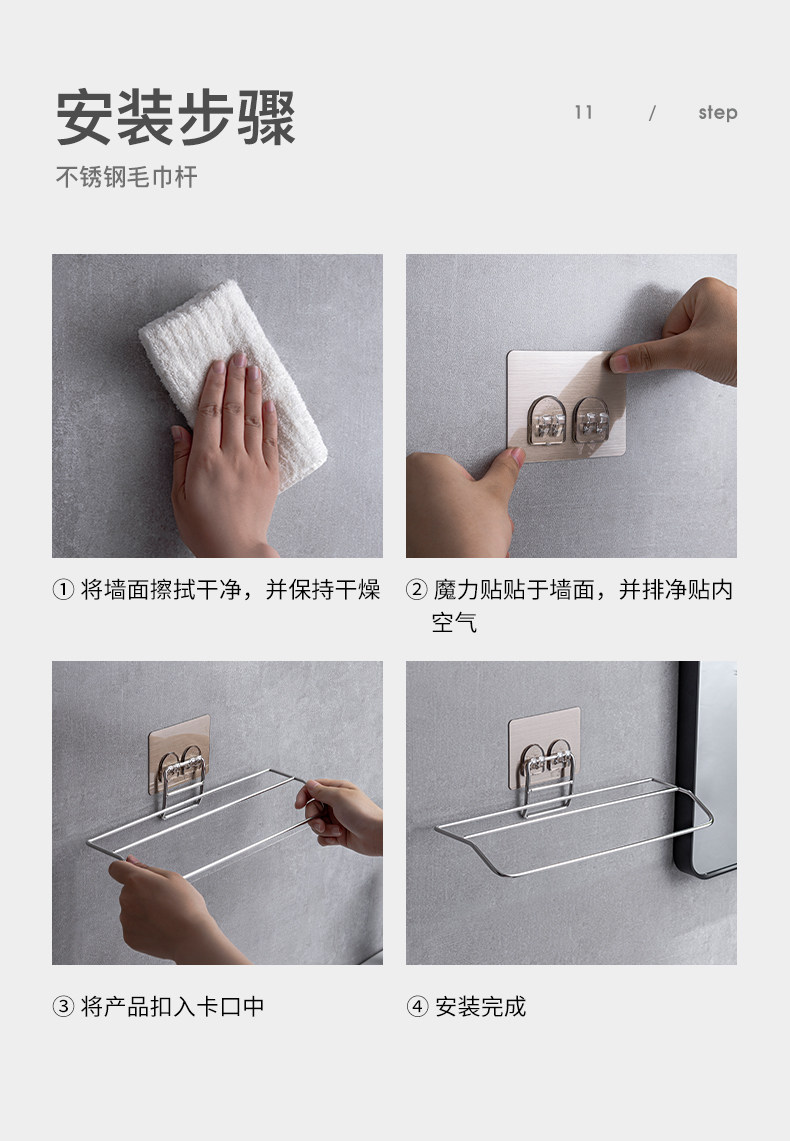 安装步骤

11 / step

不锈钢毛巾杆

① 将墙面擦拭干净，并保持干燥

② 魔力贴贴于墙面，并排净贴内空气

③ 将产品扣入卡口中

④ 安装完成