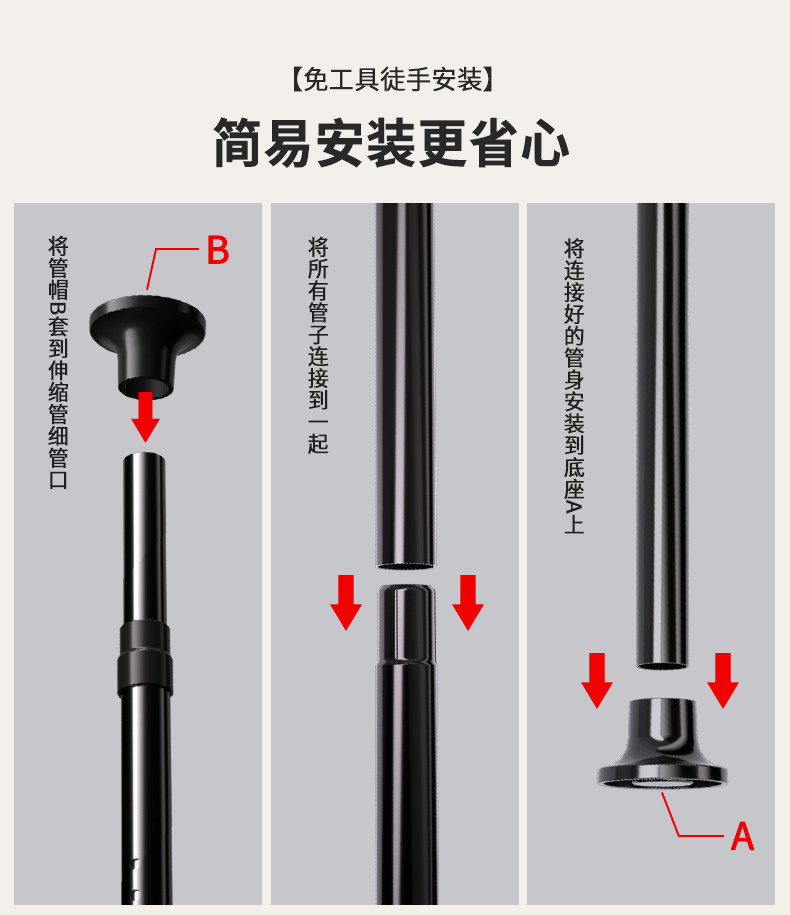 【免工具徒手安装】

简易安装更省心

将管帽B套到伸缩管细管口

B

将所有管子连接到一起

将连接好的管身安装到底座A上

A